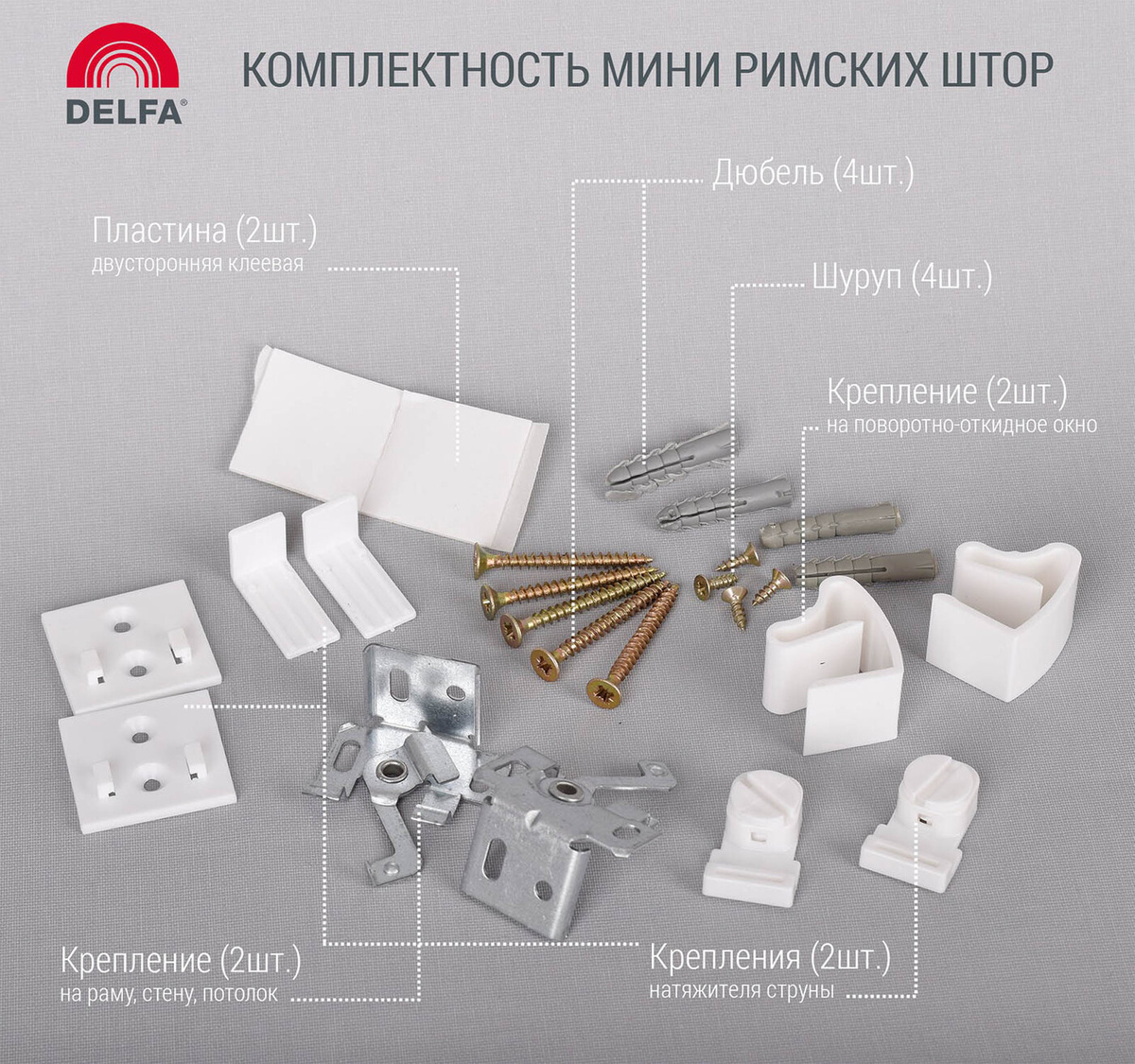 DELFA®

КОМПЛЕКТНОСТЬ МИНИ РИМСКИХ ШТОР

Дюбель (4шт.)

Пластина (2шт.)
двусторонняя клеевая

Шуруп (4шт.)

Крепление (2шт.)
на поворотно-откидное окно

Крепление (2шт.)
на раму, стену, потолок

Крепления (2шт.)
натяжителя струны