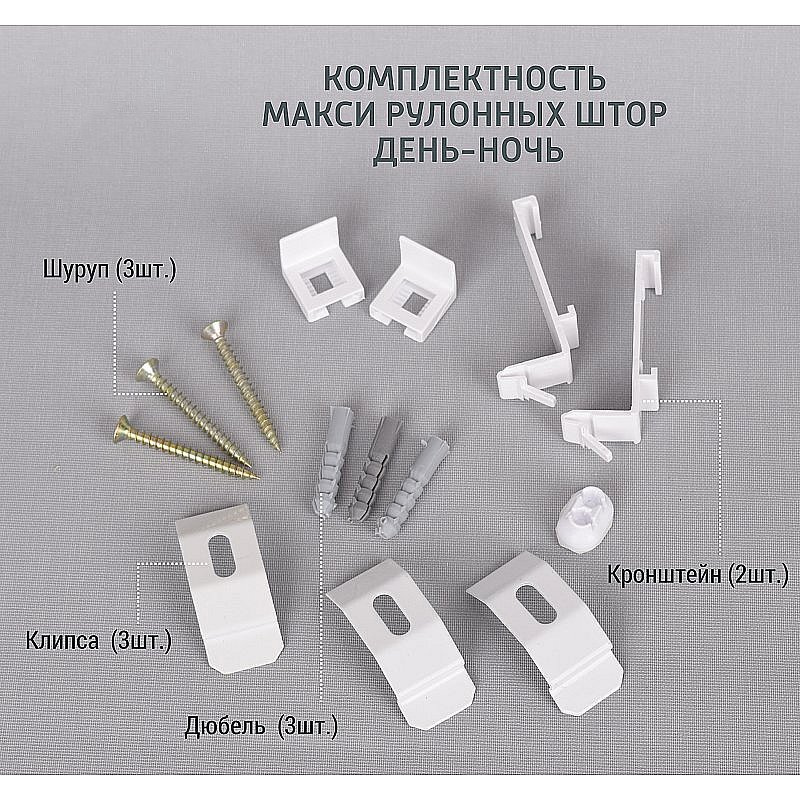 КОМПЛЕКТНОСТЬ
МАКСИ РУЛОННЫХ ШТОР
ДЕНЬ-НОЧЬ

Шуруп (3шт.)

Кронштейн (2шт.)

Клипса (3шт.)

Дюбель (3шт.)