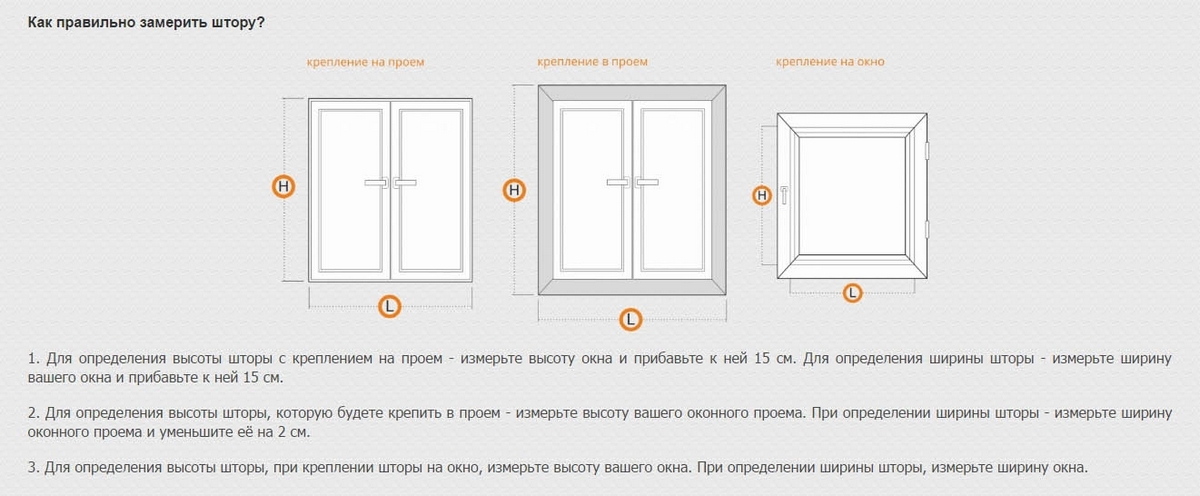 Как правильно замерить штору?

крепление на проем

H

L

крепление в проем

H

L

крепление на окно

H

L

1. Для определения высоты шторы с креплением на проем - измерьте высоту окна и прибавьте к ней 15 см. Для определения ширины шторы - измерьте ширину вашего окна и прибавьте к ней 15 см.

2. Для определения высоты шторы, которую будете крепить в проем - измерьте высоту вашего оконного проема. При определении ширины шторы - измерьте ширину оконного проема и уменьшите её на 2 см.

3. Для определения высоты шторы, при креплении шторы на окно, измерьте высоту вашего окна. При определении ширины шторы, измерьте ширину окна.