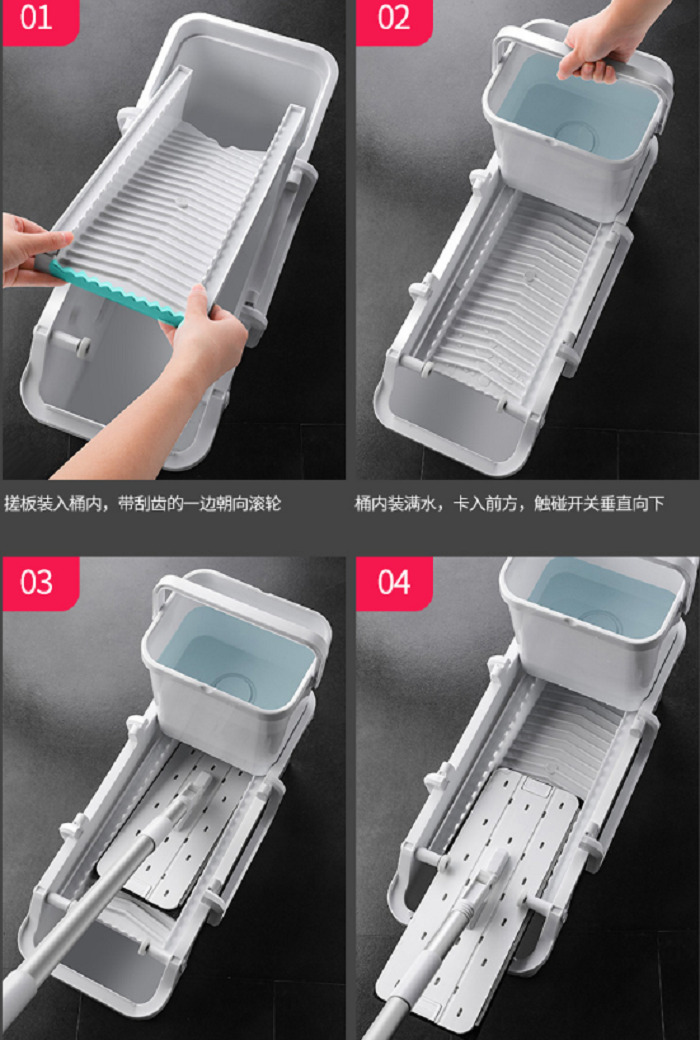 01

搓板装入桶内，带刮齿的一边朝向滚轮

02

桶内装满水，卡入前方，触碰开关垂直向下

03

04