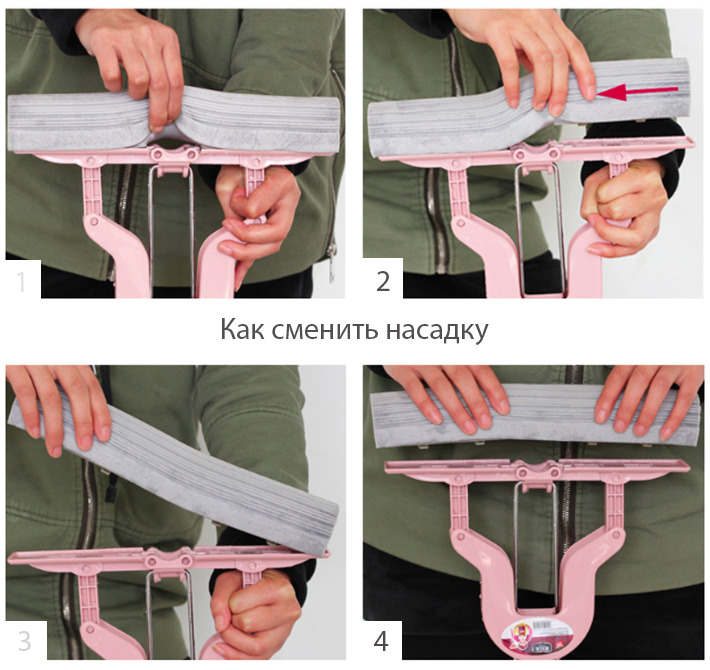 1

2

Как сменить насадку

3

4