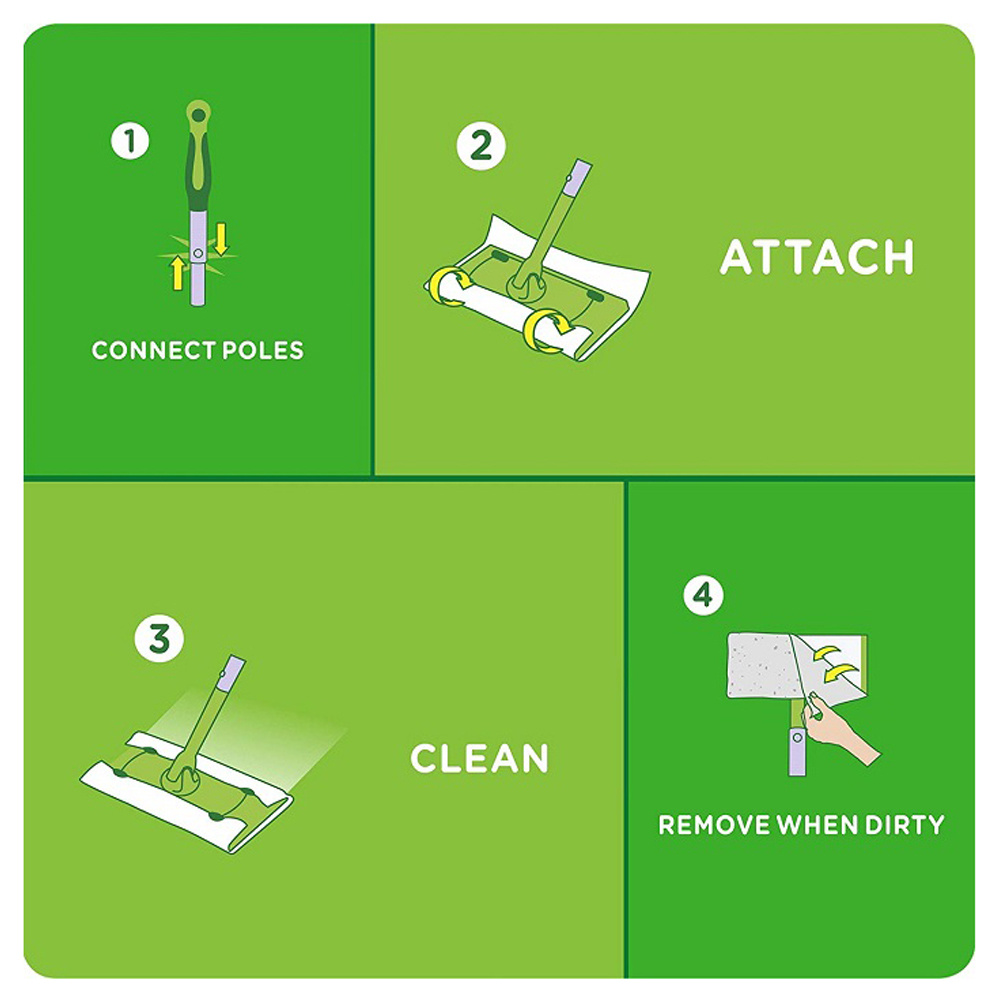 1
CONNECT POLES

2
ATTACH

3
CLEAN

4
REMOVE WHEN DIRTY