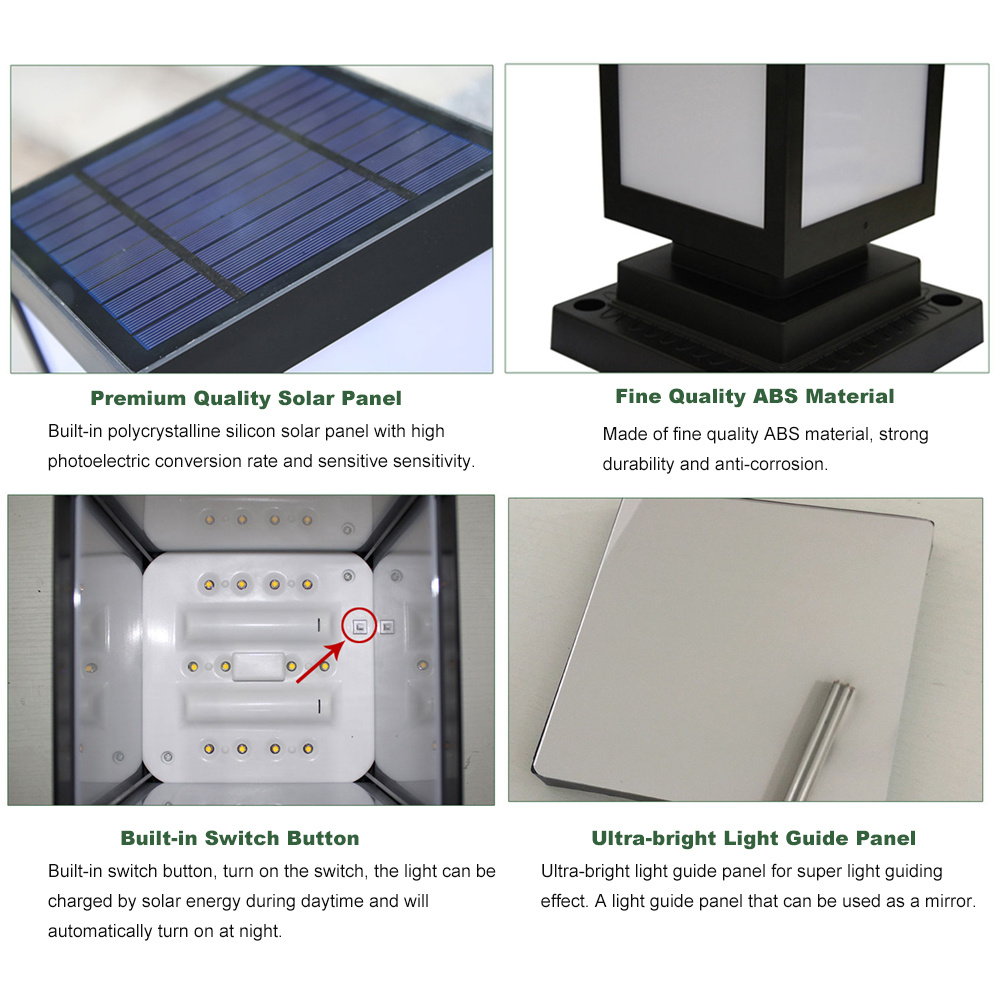 Premium Quality Solar Panel

Built-in polycrystalline silicon solar panel with high photoelectric conversion rate and sensitive sensitivity.

Fine Quality ABS Material

Made of fine quality ABS material, strong durability and anti-corrosion.

Built-in Switch Button

Built-in switch button, turn on the switch, the light can be charged by solar energy during daytime and will automatically turn on at night.

Ultra-bright Light Guide Panel

Ultra-bright light guide panel for super light guiding effect. A light guide panel that can be used as a mirror.