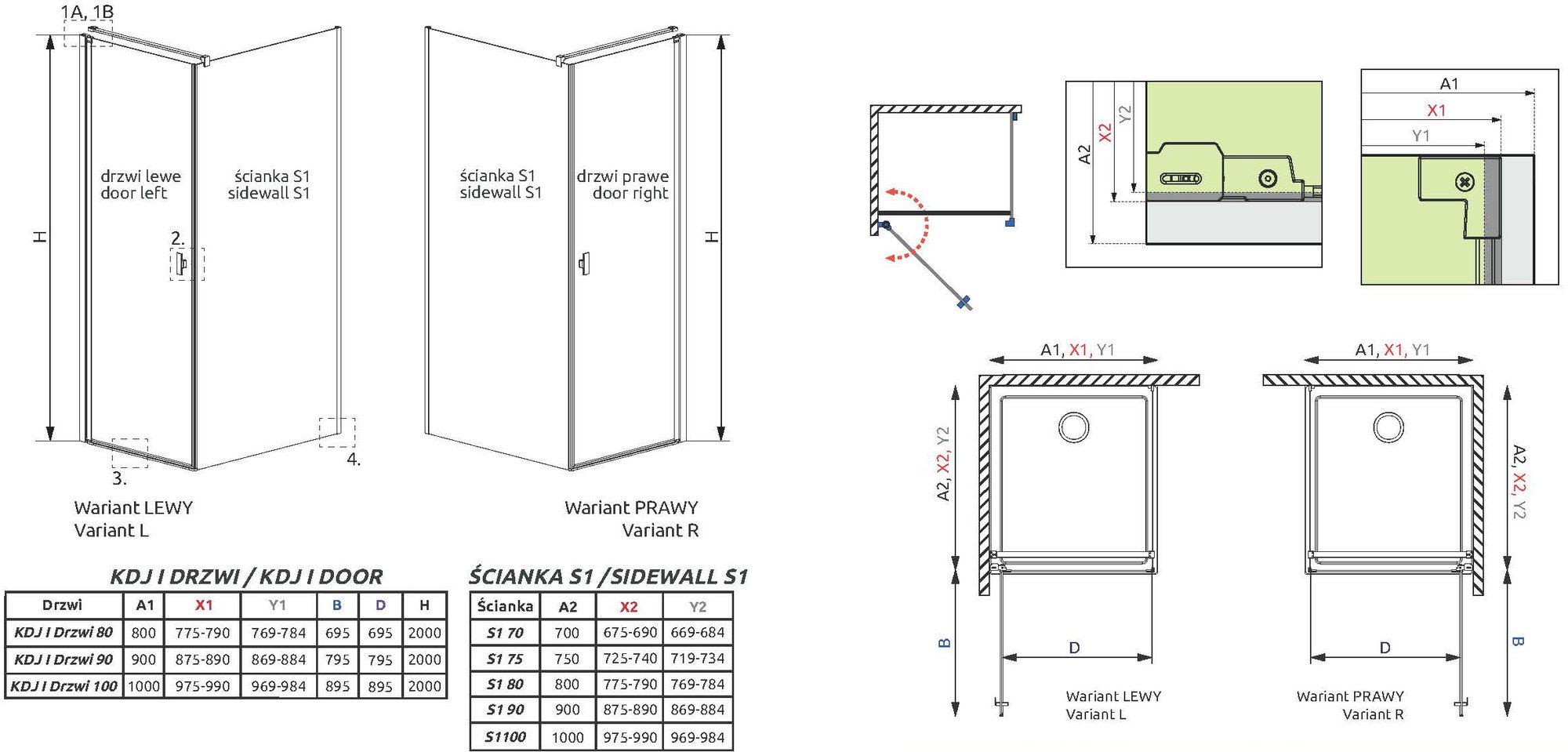 1A, 1B

H

drzwi lewe
door left

ścianka S1
sidewall S1

2.

3.

4.

ścianka S1
sidewall S1

drzwi prawe
door right

H

Wariant LEWY
Variant L

Wariant PRAWY
Variant R

KDJ I DRZWI / KDJ I DOOR

| Drzwi | A1 | X1 | Y1 | B | D | H |
|---|---|---|---|---|---|---|
| KDJ I Drzwi 80 | 800 | 775-790 | 769-784 | 695 | 695 | 2000 |
| KDJ I Drzwi 90 | 900 | 875-890 | 869-884 | 795 | 795 | 2000 |
| KDJ I Drzwi 100 | 1000 | 975-990 | 969-984 | 895 | 895 | 2000 |

ŚCIANKA S1 / SIDEWALL S1

| Ścianka | A2 | X2 | Y2 |
|---|---|---|---|
| S1 70 | 700 | 675-690 | 669-684 |
| S1 75 | 750 | 725-740 | 719-734 |
| S1 80 | 800 | 775-790 | 769-784 |
| S1 90 | 900 | 875-890 | 869-884 |
| S1100 | 1000 | 975-990 | 969-984 |

A2 X2 Y2

A1
X1
Y1

A1, X1, Y1

A2, X2, Y2

B

D

Wariant LEWY
Variant L

A1, X1, Y1

A2, X2, Y2

B

D

Wariant PRAWY
Variant R