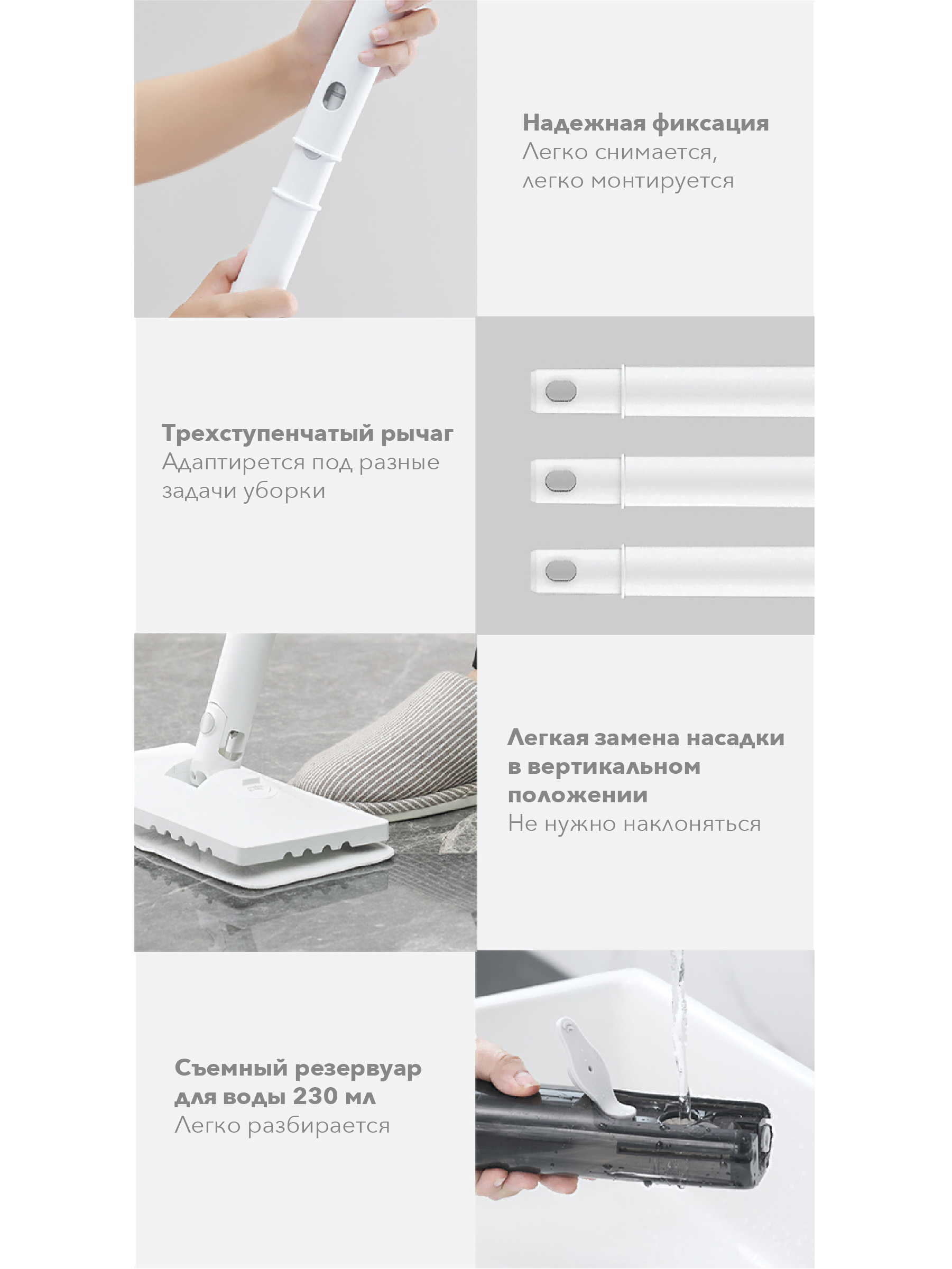 Надежная фиксация
Легко снимается, легко монтируется

Трехступенчатый рычаг
Адаптируется под разные задачи уборки

Легкая замена насадки в вертикальном положении
Не нужно наклоняться

Съемный резервуар для воды 230 мл
Легко разбирается