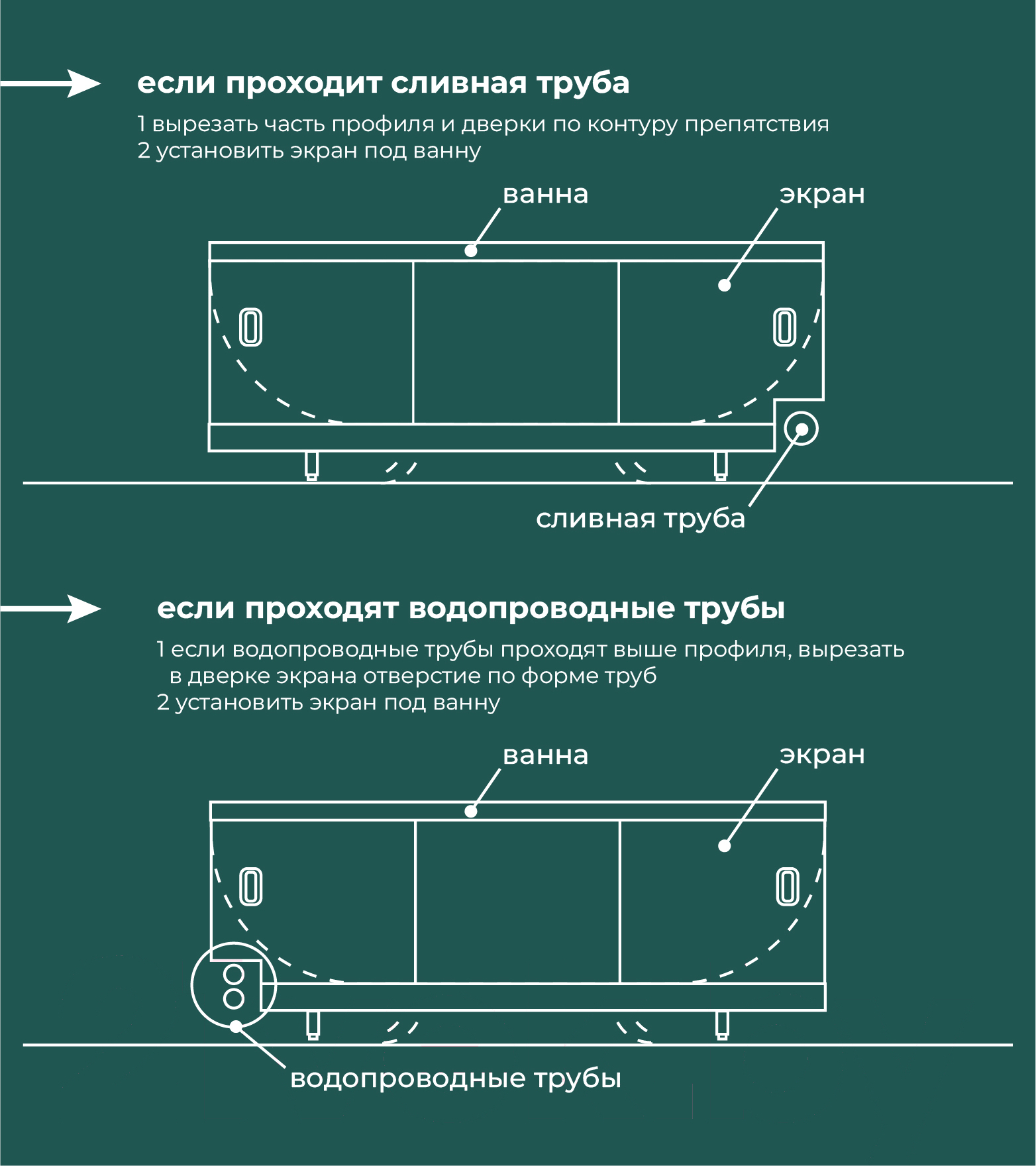 если проходит сливная труба

1 вырезать часть профиля и дверки по контуру препятствия
2 установить экран под ванну

ванна

экран

сливная труба

если проходят водопроводные трубы

1 если водопроводные трубы проходят выше профиля, вырезать в дверке экрана отверстие по форме труб
2 установить экран под ванну

ванна

экран

водопроводные трубы