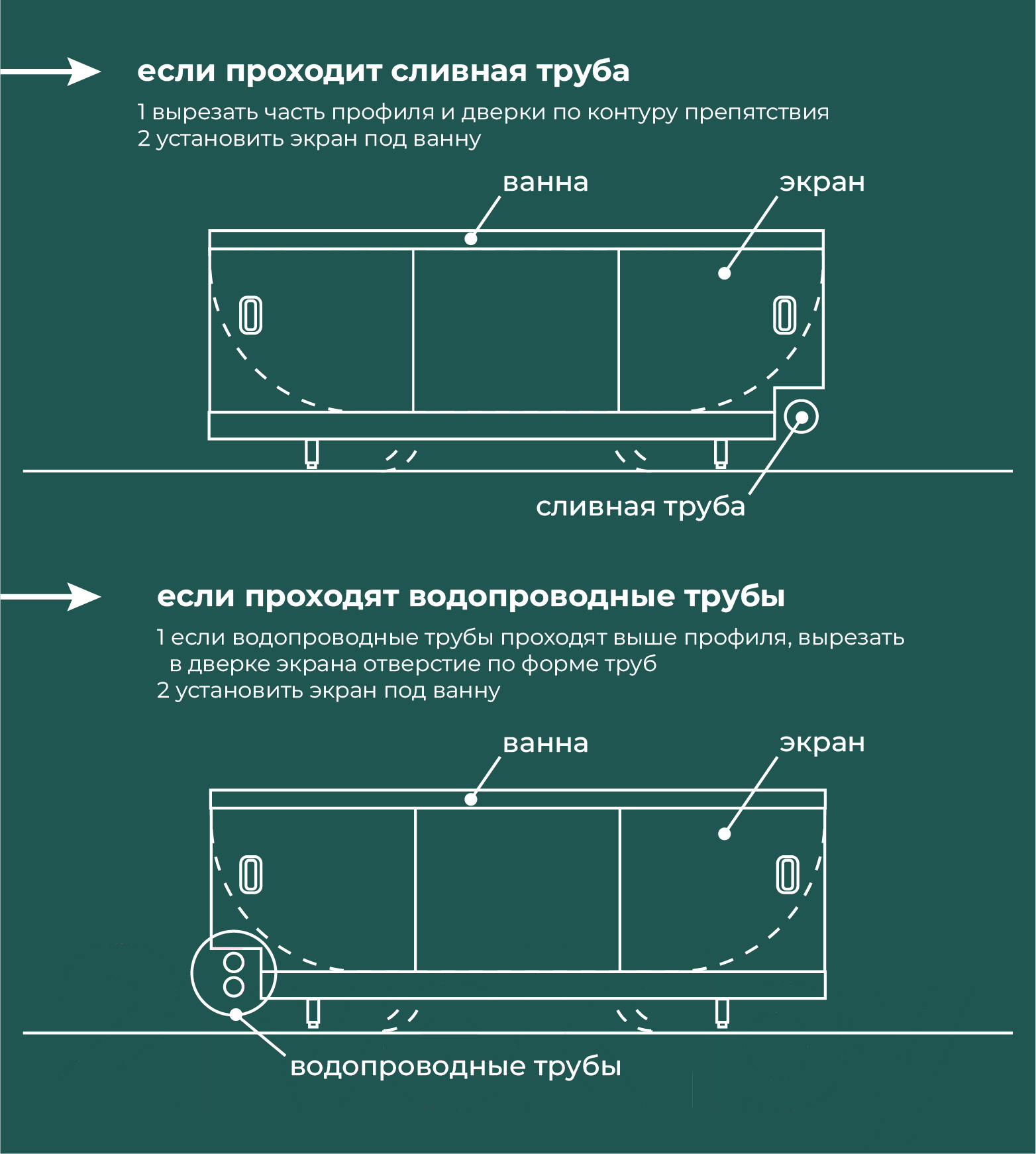 если проходит сливная труба

1 вырезать часть профиля и дверки по контуру препятствия
2 установить экран под ванну

ванна

экран

сливная труба

если проходят водопроводные трубы

1 если водопроводные трубы проходят выше профиля, вырезать в дверке экрана отверстие по форме труб
2 установить экран под ванну

ванна

экран

водопроводные трубы