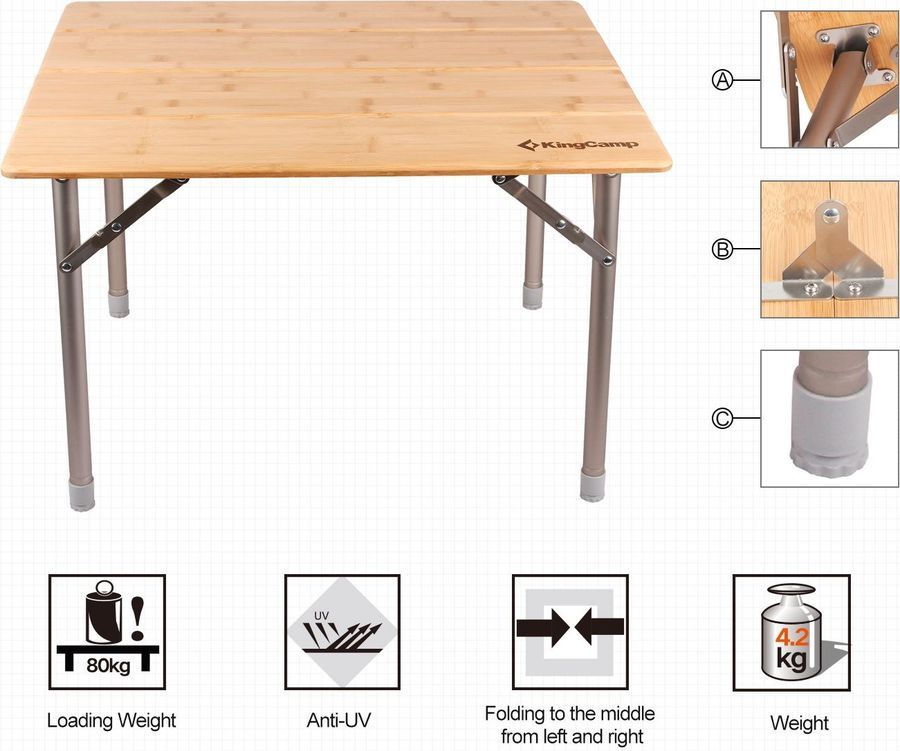 KingCamp

Ⓐ

Ⓑ

Ⓒ

80kg

Loading Weight

UV

Anti-UV

Folding to the middle from left and right

4.2 kg

Weight