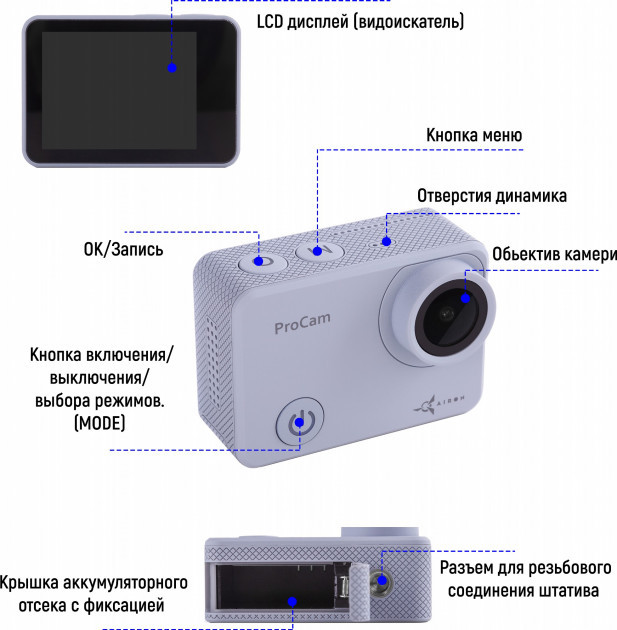 LCD дисплей (видоискатель)

Кнопка меню

Отверстия динамика

OK/Запись

Обьектив камери

ProCam

Кнопка включения/ выключения/ выбора режимов. (MODE)

AIRON

Крышка аккумуляторного отсека с фиксацией

Разъем для резьбового соединения штатива