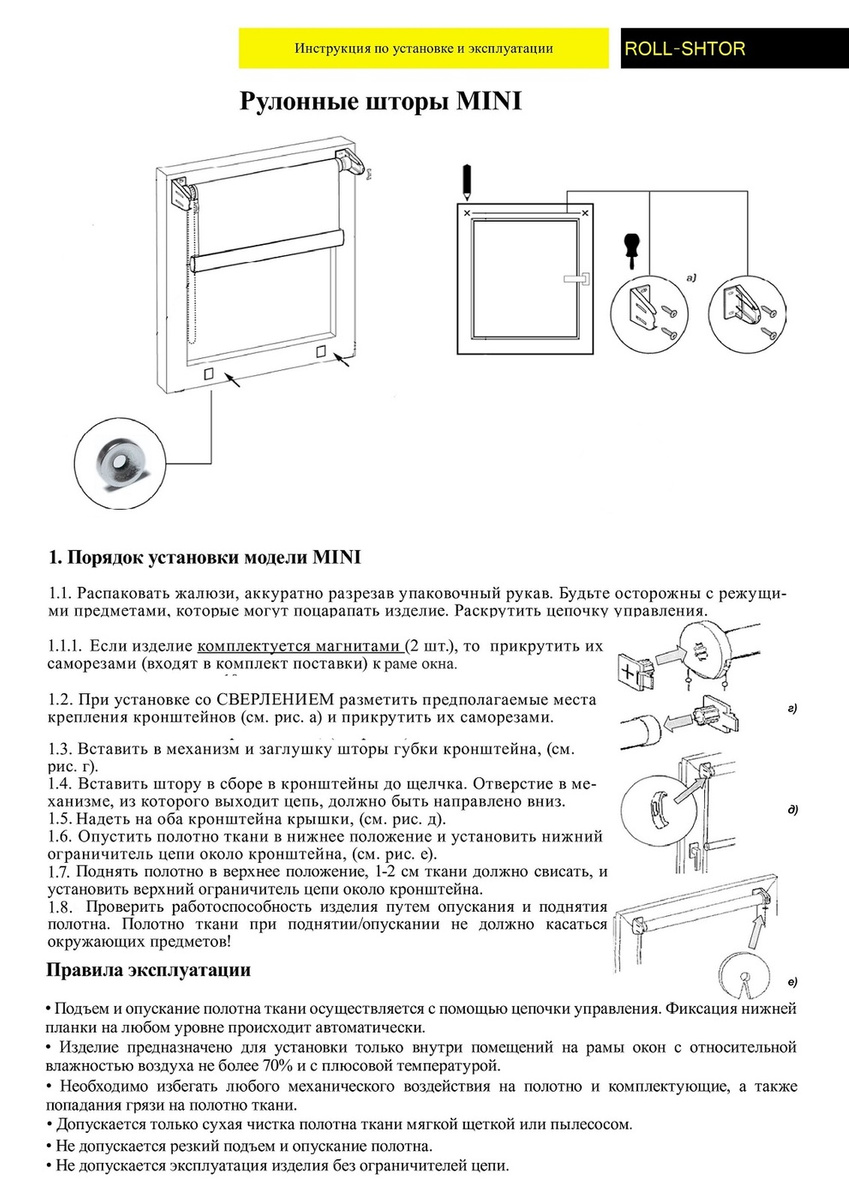 Инструкция по установке и эксплуатации

ROLL-SHTOR

Рулонные шторы MINI

а)

1. Порядок установки модели MINI

1.1. Распаковать жалюзи, аккуратно разрезав упаковочный рукав. Будьте осторожны с режущими предметами, которые могут поцарапать изделие. Раскрутить цепочку управления.

1.1.1. Если изделие комплектуется магнитами (2 шт.), то прикрутить их саморезами (входят в комплект поставки) к раме окна.

1.2. При установке со СВЕРЛЕНИЕМ разметить предполагаемые места крепления кронштейнов (см. рис. а) и прикрутить их саморезами.

1.3. Вставить в механизм и заглушку шторы губки кронштейна, (см. рис. г).
1.4. Вставить штору в сборе в кронштейны до щелчка. Отверстие в механизме, из которого выходит цепь, должно быть направлено вниз.
1.5. Надеть на оба кронштейна крышки, (см. рис. д).
1.6. Опустить полотно ткани в нижнее положение и установить нижний ограничитель цепи около кронштейна, (см. рис. е).
1.7. Поднять полотно в верхнее положение, 1-2 см ткани должно свисать, и установить верхний ограничитель цепи около кронштейна.
1.8. Проверить работоспособность изделия путем опускания и поднятия полотна. Полотно ткани при поднятии/опускании не должно касаться окружающих предметов!

г)

д)

е)

Правила эксплуатации

• Подъем и опускание полотна ткани осуществляется с помощью цепочки управления. Фиксация нижней планки на любом уровне происходит автоматически.
• Изделие предназначено для установки только внутри помещений на рамы окон с относительной влажностью воздуха не более 70% и с плюсовой температурой.
• Необходимо избегать любого механического воздействия на полотно и комплектующие, а также попадания грязи на полотно ткани.
• Допускается только сухая чистка полотна ткани мягкой щеткой или пылесосом.
• Не допускается резкий подъем и опускание полотна.
• Не допускается эксплуатация изделия без ограничителей цепи.