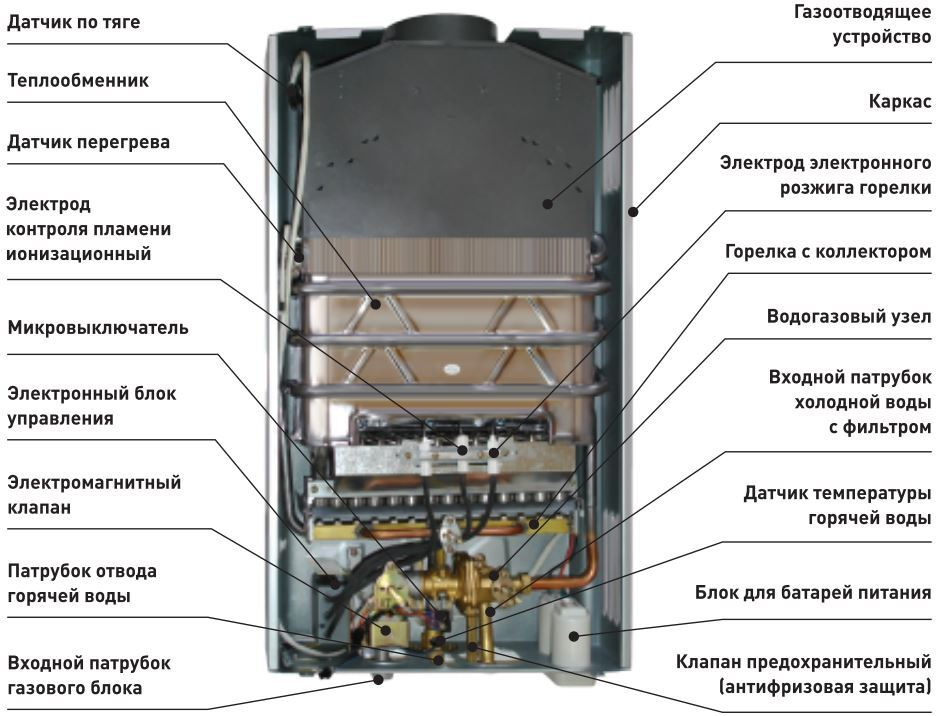 Датчик по тяге

Теплообменник

Датчик перегрева

Электрод контроля пламени ионизационный

Микровыключатель

Электронный блок управления

Электромагнитный клапан

Патрубок отвода горячей воды

Входной патрубок газового блока

Газоотводящее устройство

Каркас

Электрод электронного розжига горелки

Горелка с коллектором

Водогазовый узел

Входной патрубок холодной воды с фильтром

Датчик температуры горячей воды

Блок для батарей питания

Клапан предохранительный (антифризовая защита)