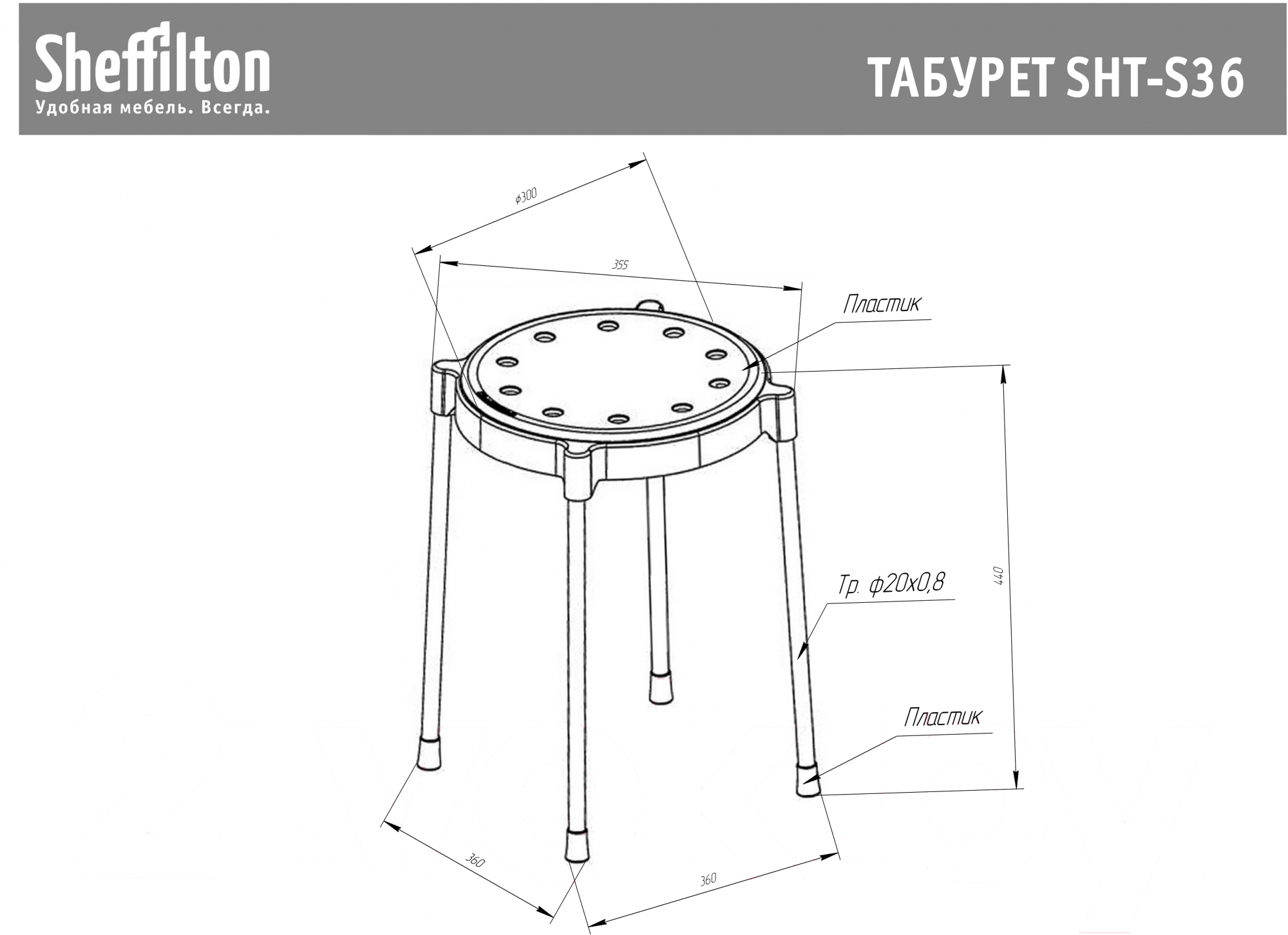 Sheffilton
Удобная мебель. Всегда.

ТАБУРЕТ SHT-S36

ф300

355

Пластик

440

Тр. ф20х0,8

Пластик

360

360