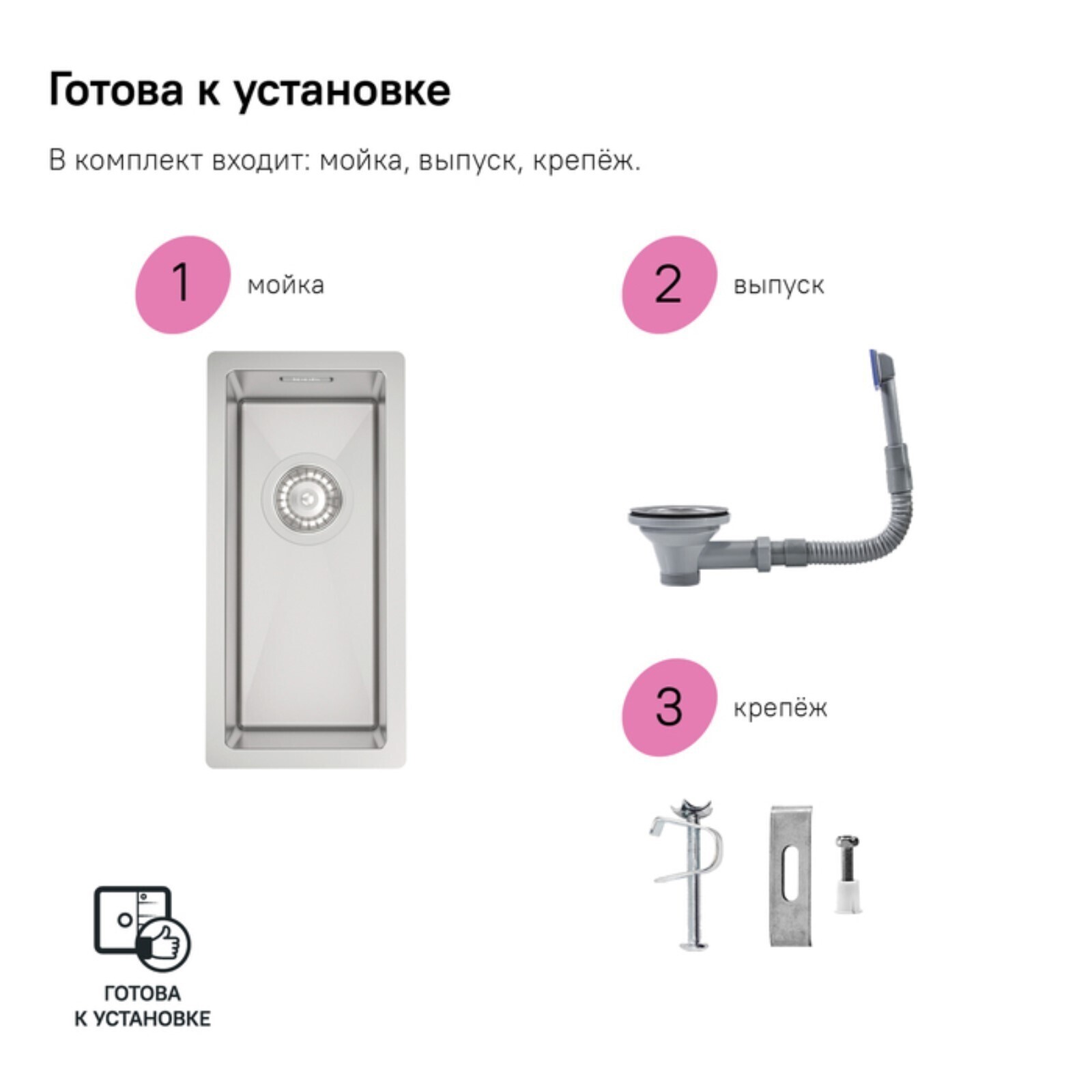 Готова к установке

В комплект входит: мойка, выпуск, крепёж.

1 мойка

2 выпуск

3 крепёж

ГОТОВА К УСТАНОВКЕ