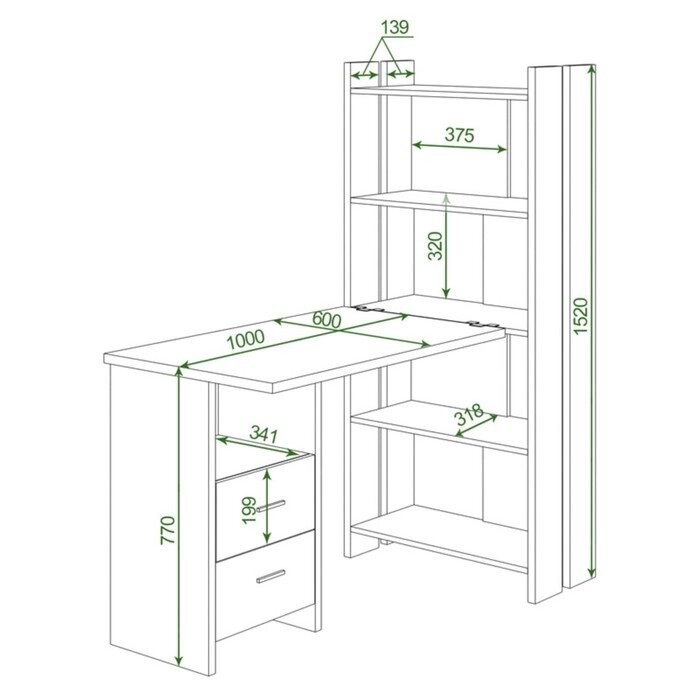 139
375
320
1520
600
1000
318
341
199
770