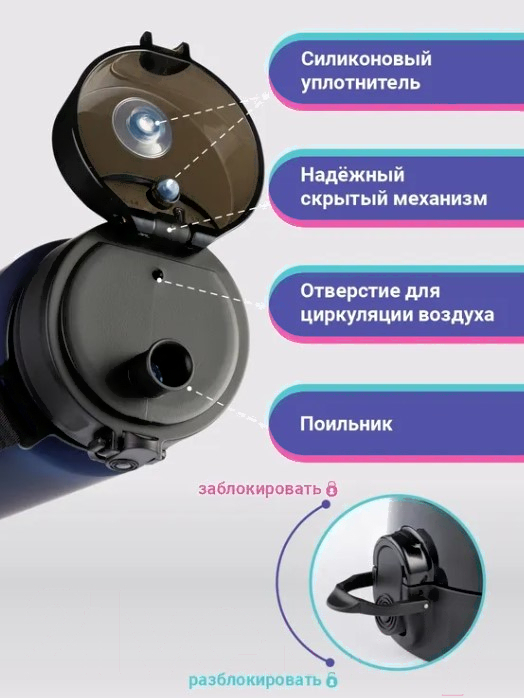 Силиконовый уплотнитель

Надёжный скрытый механизм

Отверстие для циркуляции воздуха

Поильник

заблокировать

разблокировать