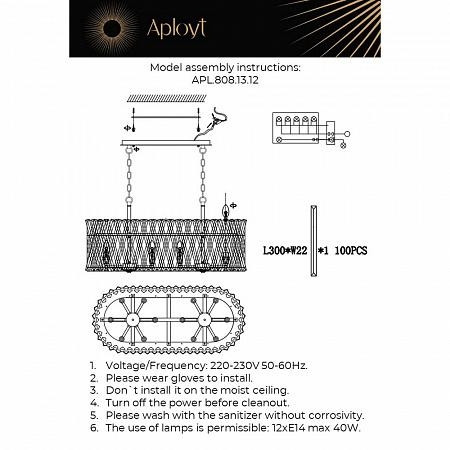 Aployt

Model assembly instructions:
APL.808.13.12

L300*W22 *1 100PCS

1. Voltage/Frequency: 220-230V 50-60Hz.
2. Please wear gloves to install.
3. Don`t install it on the moist ceiling.
4. Turn off the power before cleanout.
5. Please wash with the sanitizer without corrosivity.
6. The use of lamps is permissible: 12xE14 max 40W.