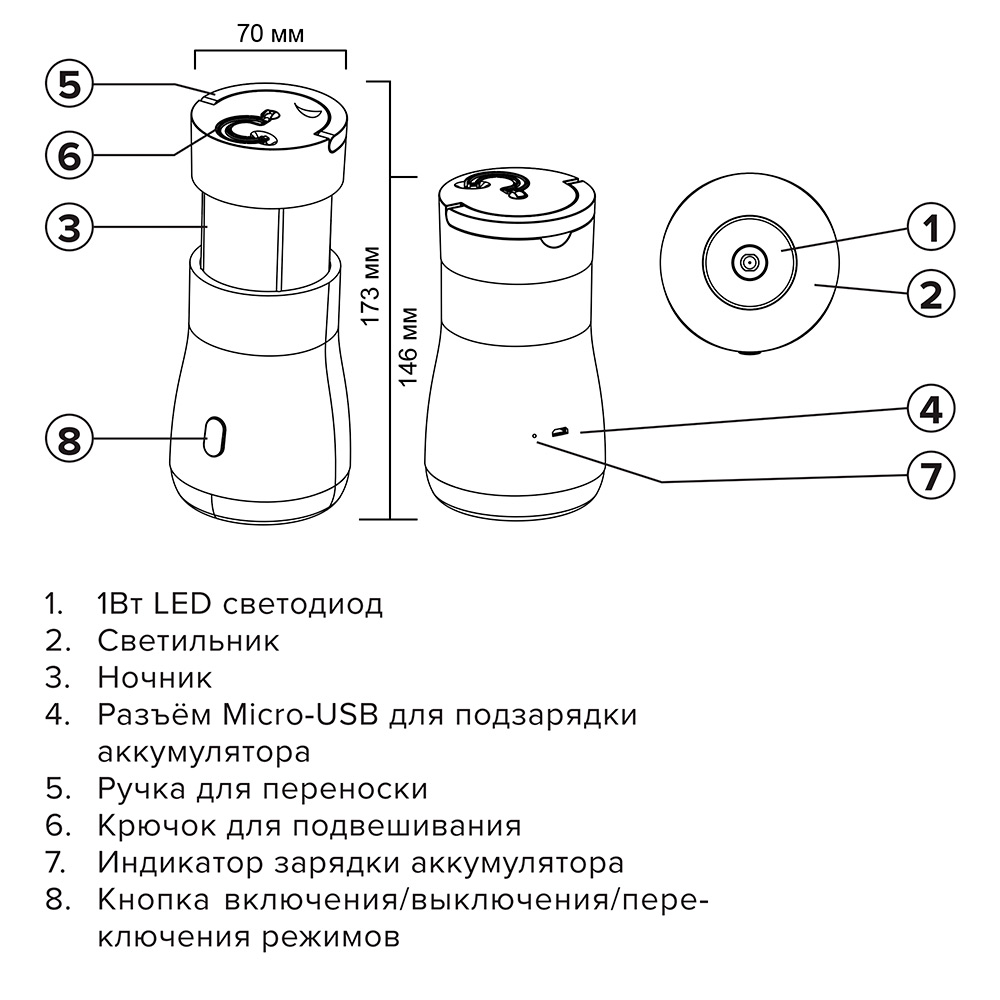 70 мм

5

6

3

8

173 мм

146 мм

1

2

4

7

1. 1Вт LED светодиод
2. Светильник
3. Ночник
4. Разъём Micro-USB для подзарядки аккумулятора
5. Ручка для переноски
6. Крючок для подвешивания
7. Индикатор зарядки аккумулятора
8. Кнопка включения/выключения/переключения режимов