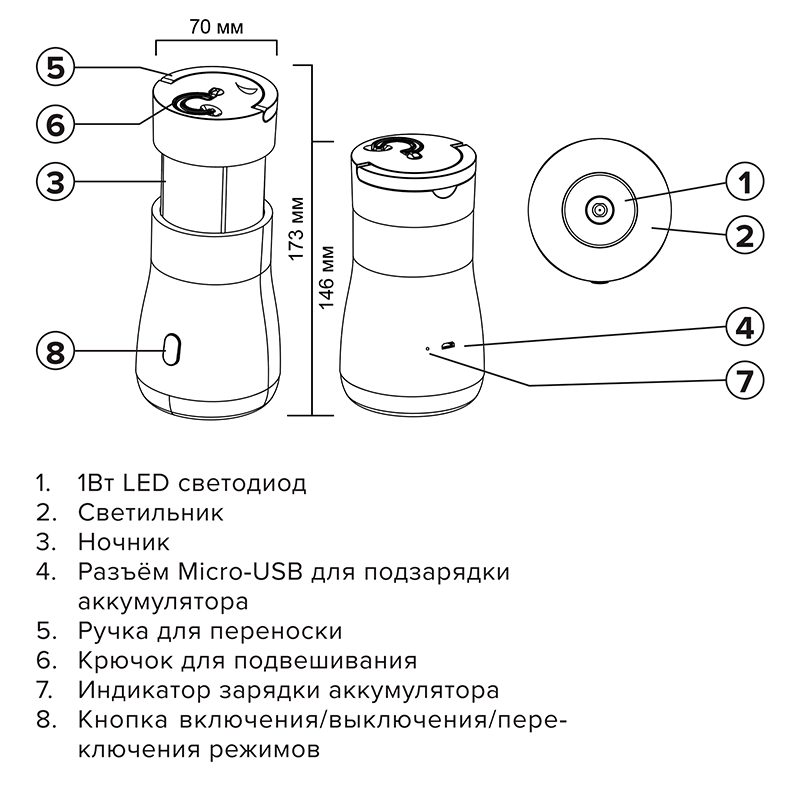 70 мм

5

6

3

8

173 мм

146 мм

1

2

4

7

1. 1Вт LED светодиод
2. Светильник
3. Ночник
4. Разъём Micro-USB для подзарядки аккумулятора
5. Ручка для переноски
6. Крючок для подвешивания
7. Индикатор зарядки аккумулятора
8. Кнопка включения/выключения/переключения режимов