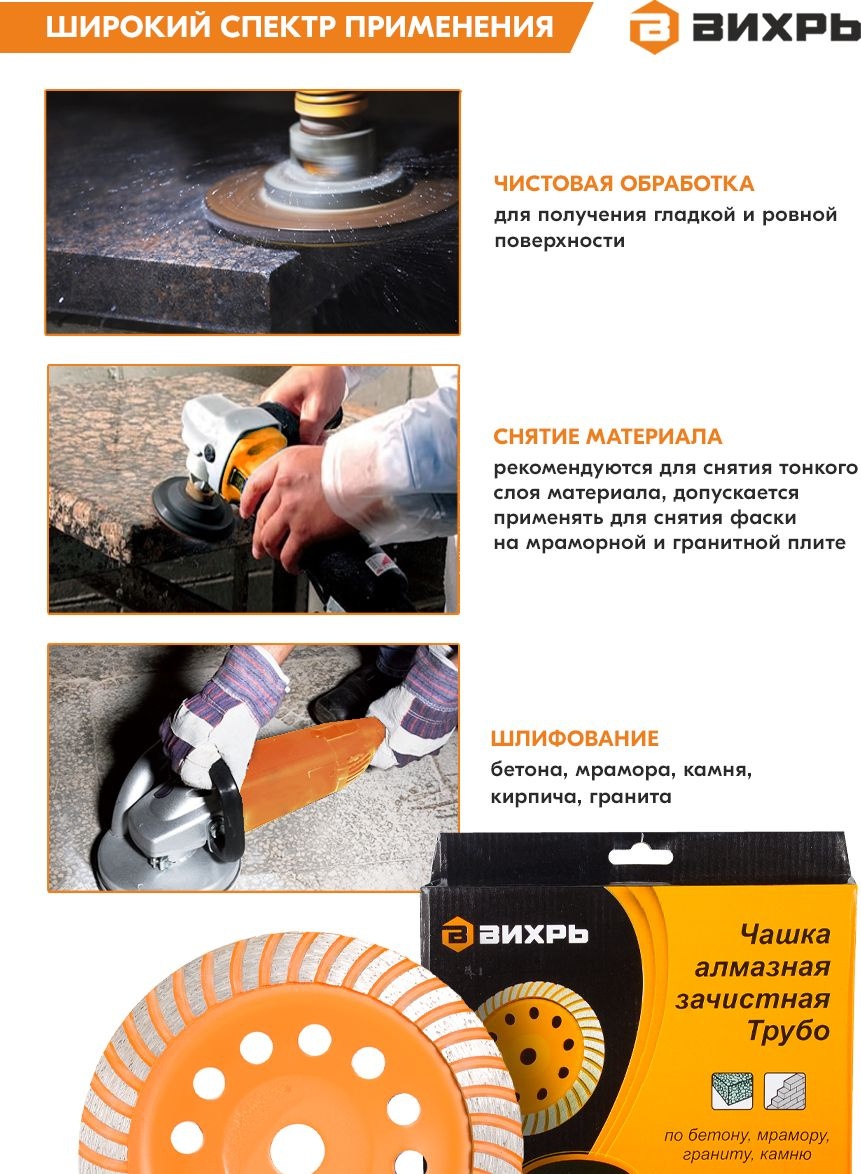 ШИРОКИЙ СПЕКТР ПРИМЕНЕНИЯ

ВИХРЬ

ЧИСТОВАЯ ОБРАБОТКА
для получения гладкой и ровной поверхности

СНЯТИЕ МАТЕРИАЛА
рекомендуются для снятия тонкого слоя материала, допускается применять для снятия фаски на мраморной и гранитной плите

ШЛИФОВАНИЕ
бетона, мрамора, камня, кирпича, гранита

ВИХРЬ

Чашка алмазная зачистная Трубо

по бетону, мрамору, граниту, камню