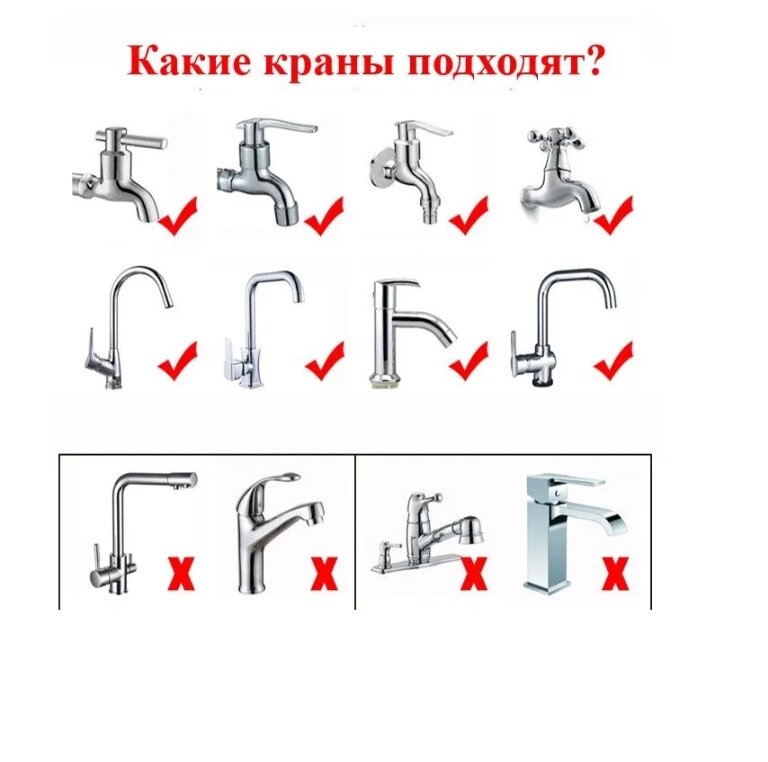 Какие краны подходят?