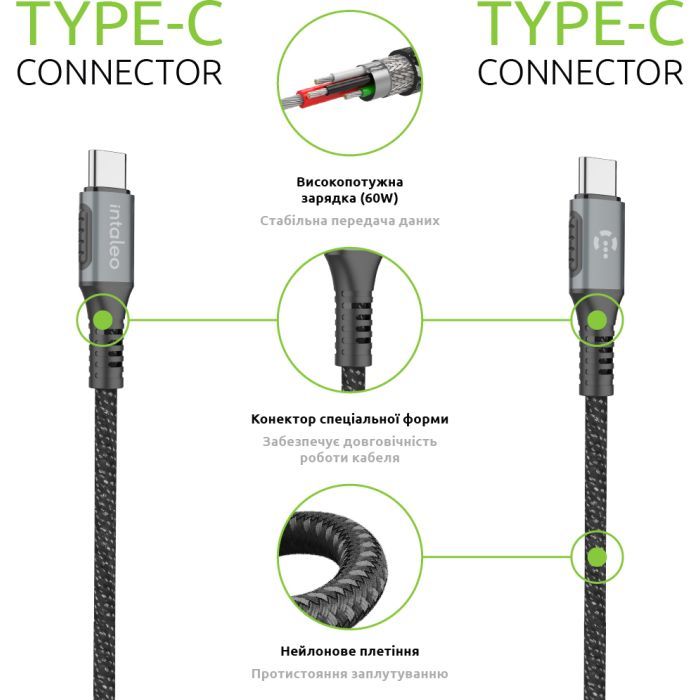 TYPE-C
CONNECTOR

TYPE-C
CONNECTOR

intaleo

Високопотужна зарядка (60W)
Стабільна передача даних

Конектор спеціальної форми
Забезпечує довговічність роботи кабеля

Нейлонове плетіння
Протистояння заплутуванню