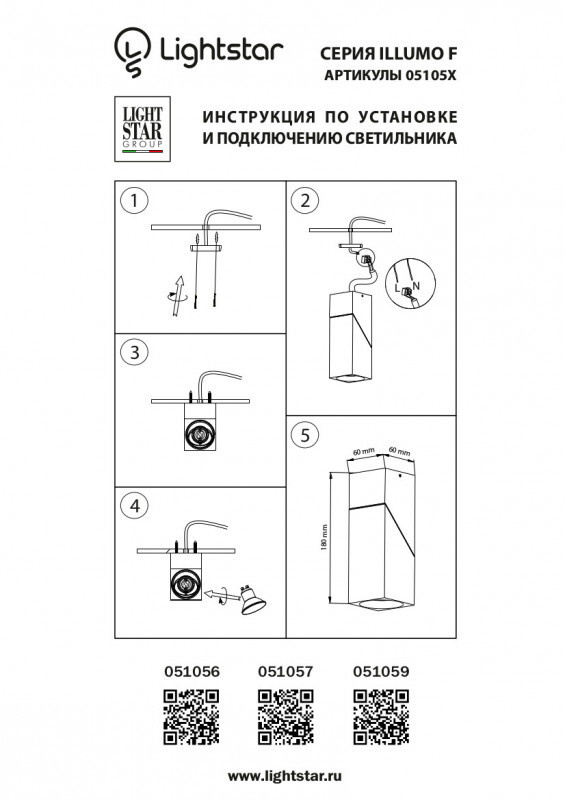 Lightstar

СЕРИЯ ILLUMO F
АРТИКУЛЫ 05105X

LIGHT STAR GROUP

ИНСТРУКЦИЯ ПО УСТАНОВКЕ
И ПОДКЛЮЧЕНИЮ СВЕТИЛЬНИКА

1

2

L N

3

4

5

60 mm

60 mm

180 mm

051056

051057

051059

www.lightstar.ru