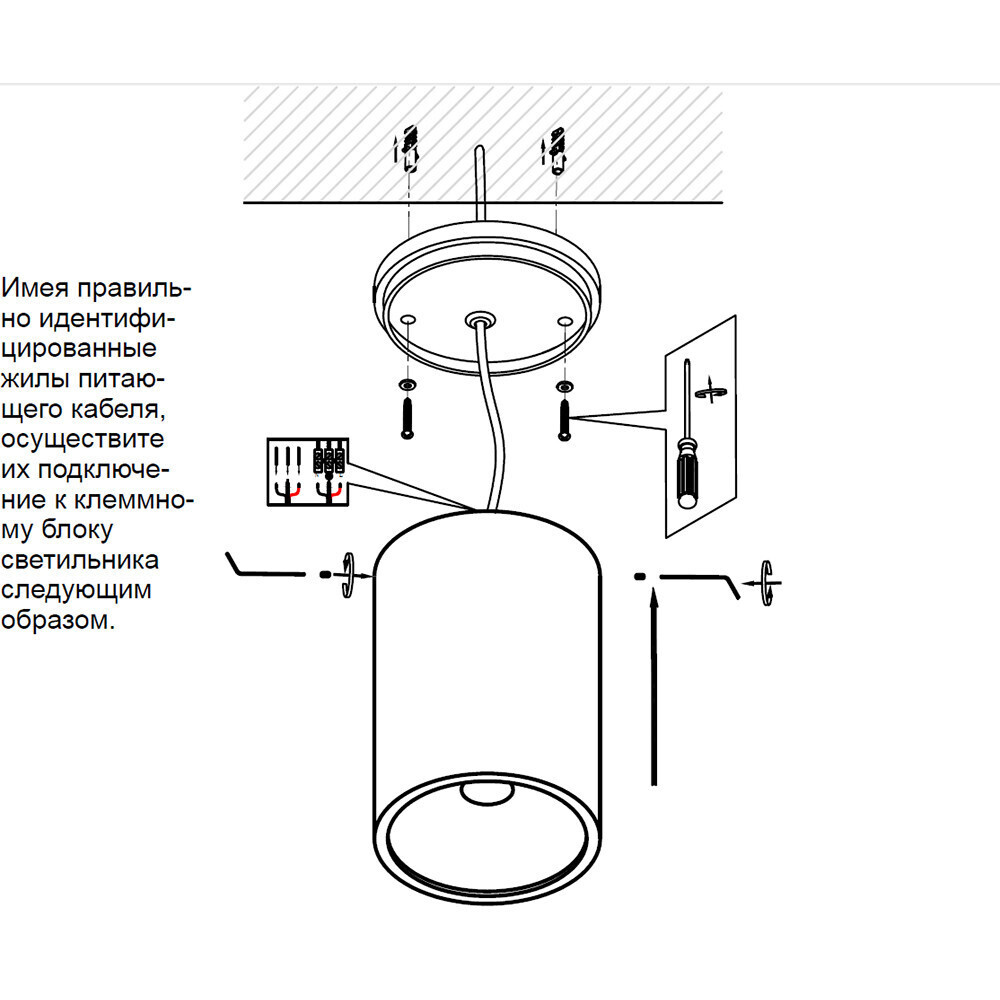 Имея правильно идентифицированные жилы питающего кабеля, осуществите их подключение к клеммному блоку светильника следующим образом.