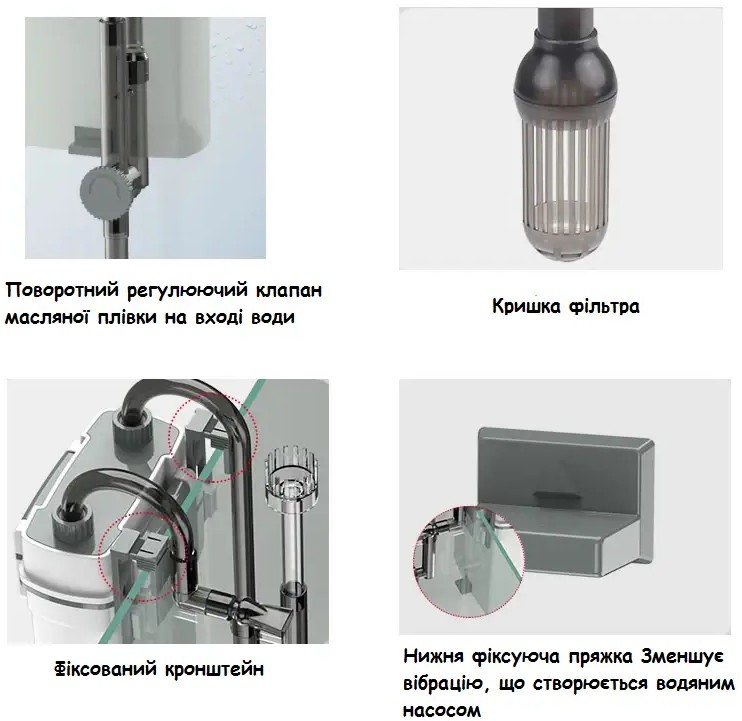 Поворотний регулюючий клапан масляної плівки на вході води

Кришка фільтра

Фіксований кронштейн

Нижня фіксуюча пряжка Зменшує вібрацію, що створюється водяним насосом