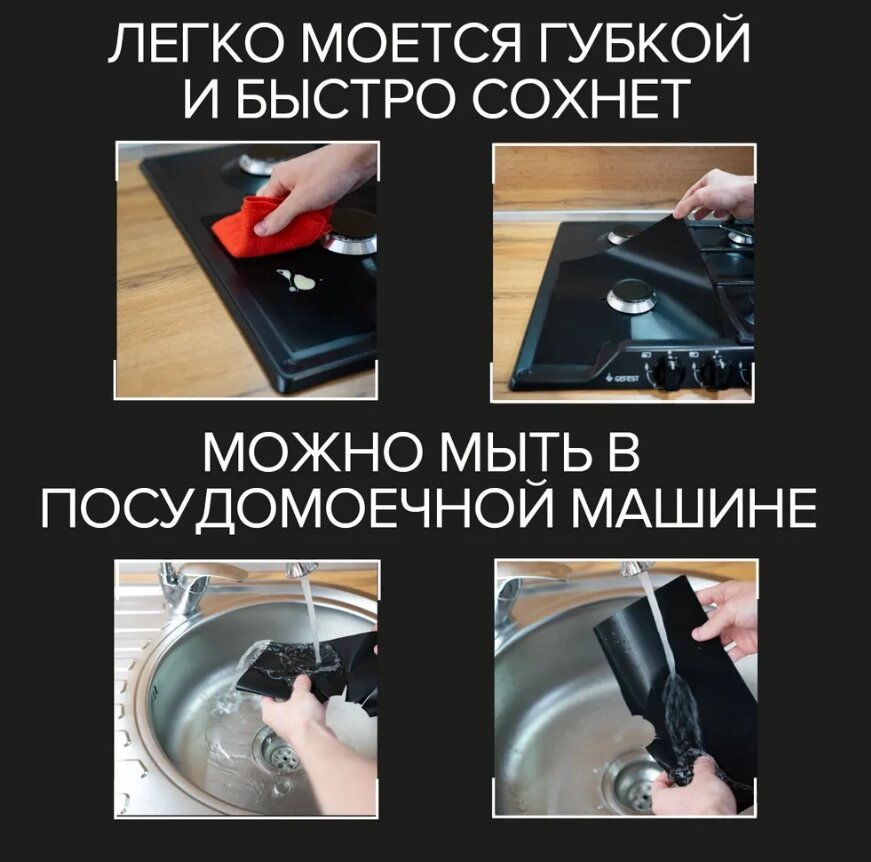 ЛЕГКО МОЕТСЯ ГУБКОЙ И БЫСТРО СОХНЕТ

GEFEST

МОЖНО МЫТЬ В ПОСУДОМОЕЧНОЙ МАШИНЕ