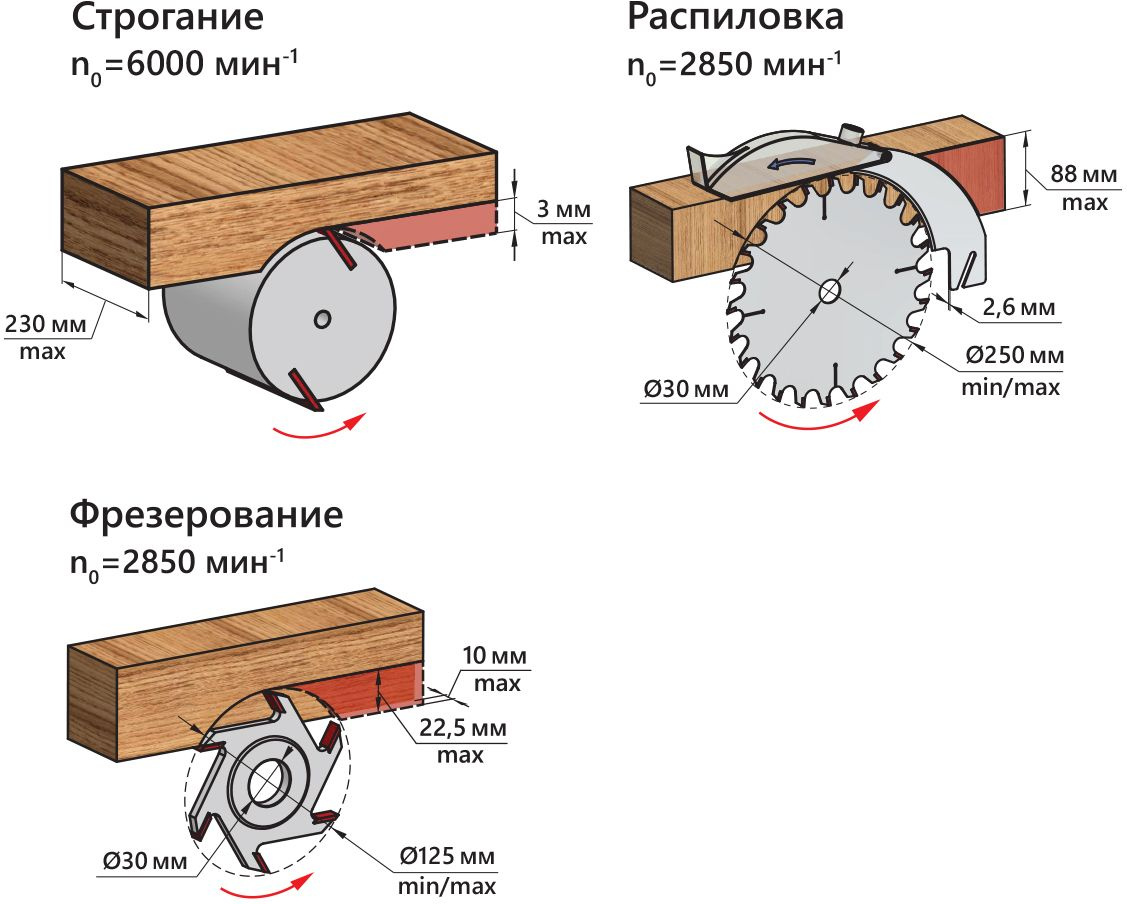 Строгание
$n_0$=6000 мин$^{-1}$

3 мм
max

230 мм
max

Распиловка
$n_0$=2850 мин$^{-1}$

88 мм
max

2,6 мм

Ø250 мм
min/max

Ø30 мм

Фрезерование
$n_0$=2850 мин$^{-1}$

10 мм
max

22,5 мм
max

Ø30 мм

Ø125 мм
min/max