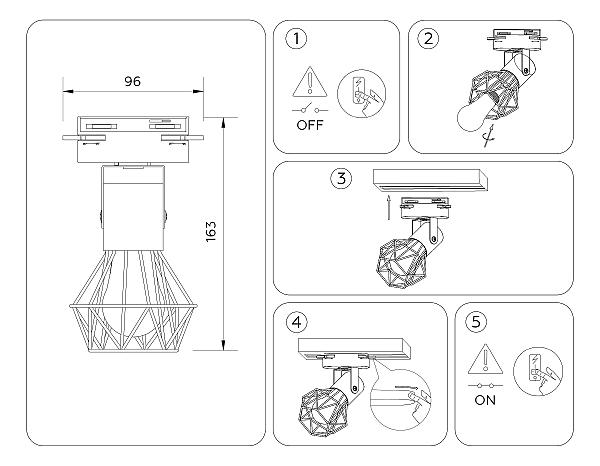 96

163

1

OFF

2

3

4

5

ON