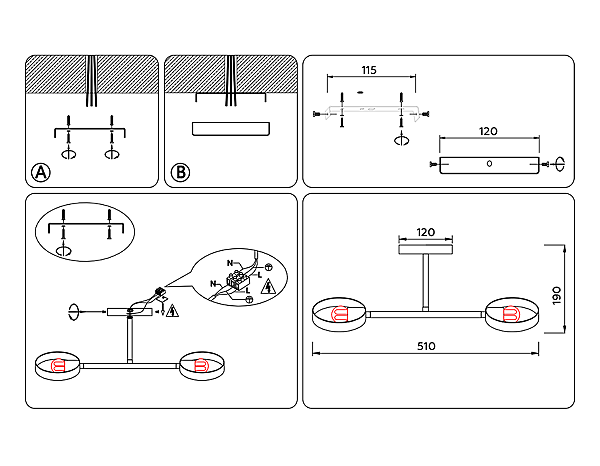 A

B

115

120

N
L
N
L

120

190

510