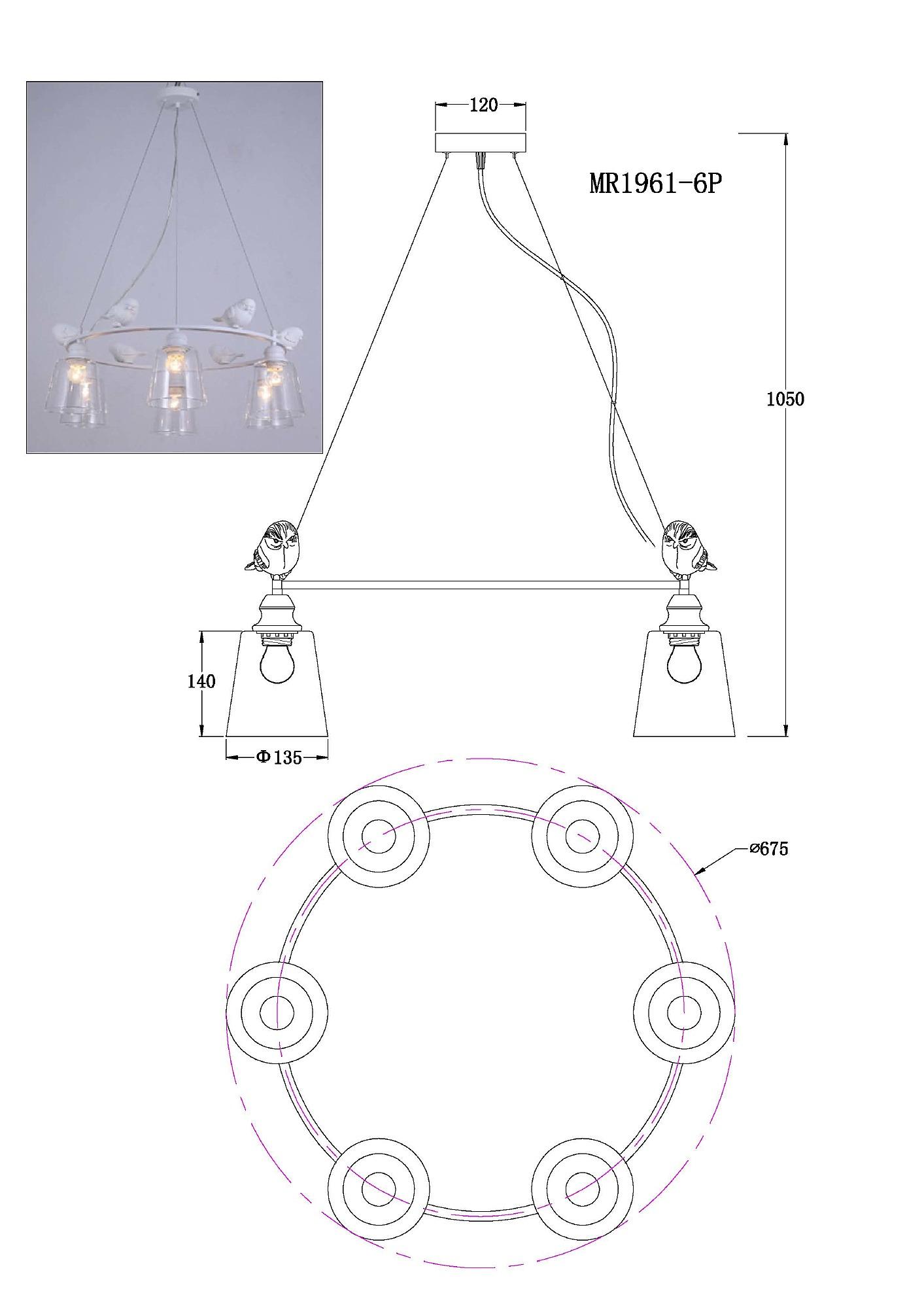 120

MR1961-6P

1050

140

Φ135

⌀675