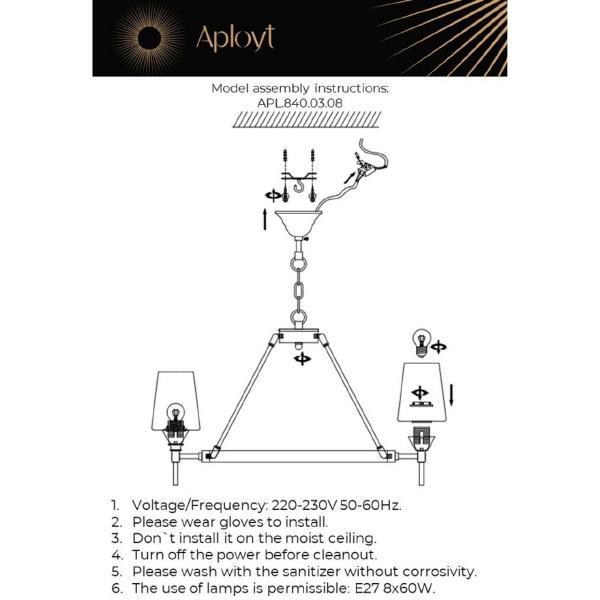 Aployt

Model assembly instructions:
APL.840.03.08

1. Voltage/Frequency: 220-230V 50-60Hz.
2. Please wear gloves to install.
3. Don`t install it on the moist ceiling.
4. Turn off the power before cleanout.
5. Please wash with the sanitizer without corrosivity.
6. The use of lamps is permissible: E27 8x60W.