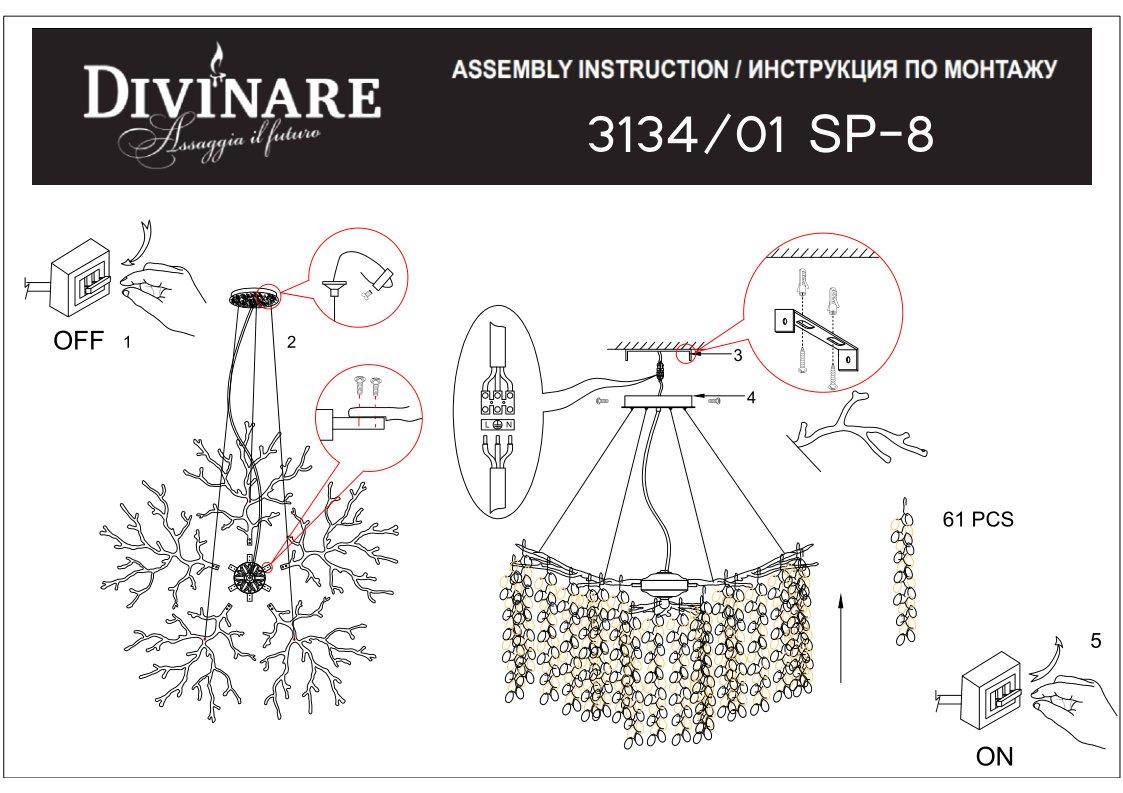 DIVINARE
Assaggia il futuro

ASSEMBLY INSTRUCTION / ИНСТРУКЦИЯ ПО МОНТАЖУ

3134/01 SP-8

OFF 1

2

L N

3

4

61 PCS

5

ON