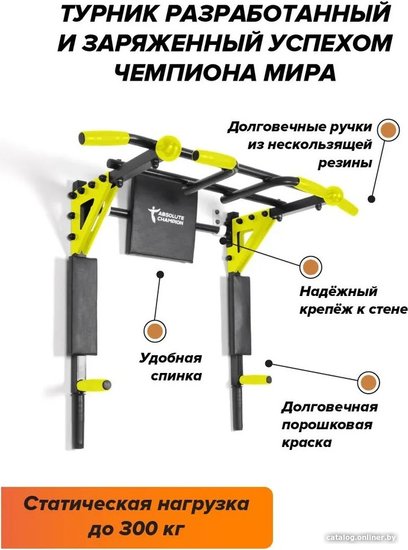 ТУРНИК РАЗРАБОТАННЫЙ И ЗАРЯЖЕННЫЙ УСПЕХОМ ЧЕМПИОНА МИРА

Долговечные ручки из нескользящей резины

ABSOLUTE CHAMPION

Надёжный крепёж к стене

Удобная спинка

Долговечная порошковая краска

Статическая нагрузка до 300 кг

catalog.onliner.by