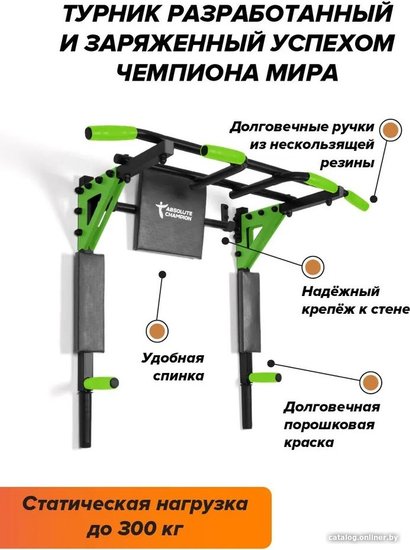 ТУРНИК РАЗРАБОТАННЫЙ И ЗАРЯЖЕННЫЙ УСПЕХОМ ЧЕМПИОНА МИРА

Долговечные ручки из нескользящей резины

ABSOLUTE CHAMPION

Надёжный крепёж к стене

Удобная спинка

Долговечная порошковая краска

Статическая нагрузка до 300 кг

catalog.onliner.by