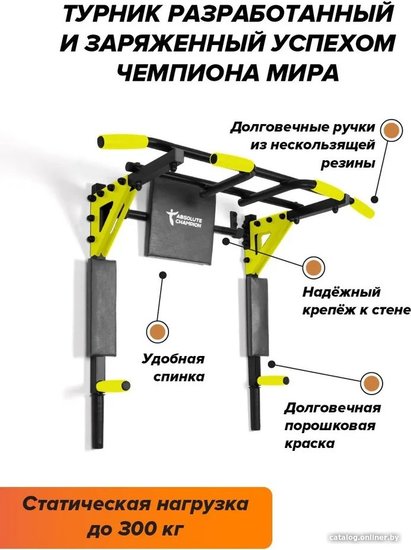 ТУРНИК РАЗРАБОТАННЫЙ И ЗАРЯЖЕННЫЙ УСПЕХОМ ЧЕМПИОНА МИРА

Долговечные ручки из нескользящей резины

ABSOLUTE CHAMPION

Надёжный крепёж к стене

Удобная спинка

Долговечная порошковая краска

Статическая нагрузка до 300 кг

catalog.onliner.by