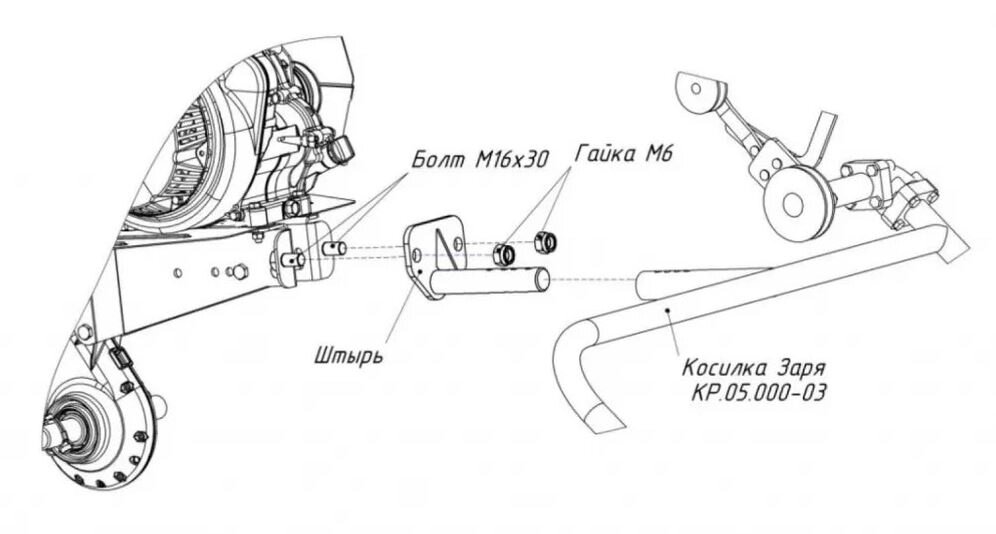 Болт М16х30
Гайка М6
Штырь
Косилка Заря
КР.05.000-03