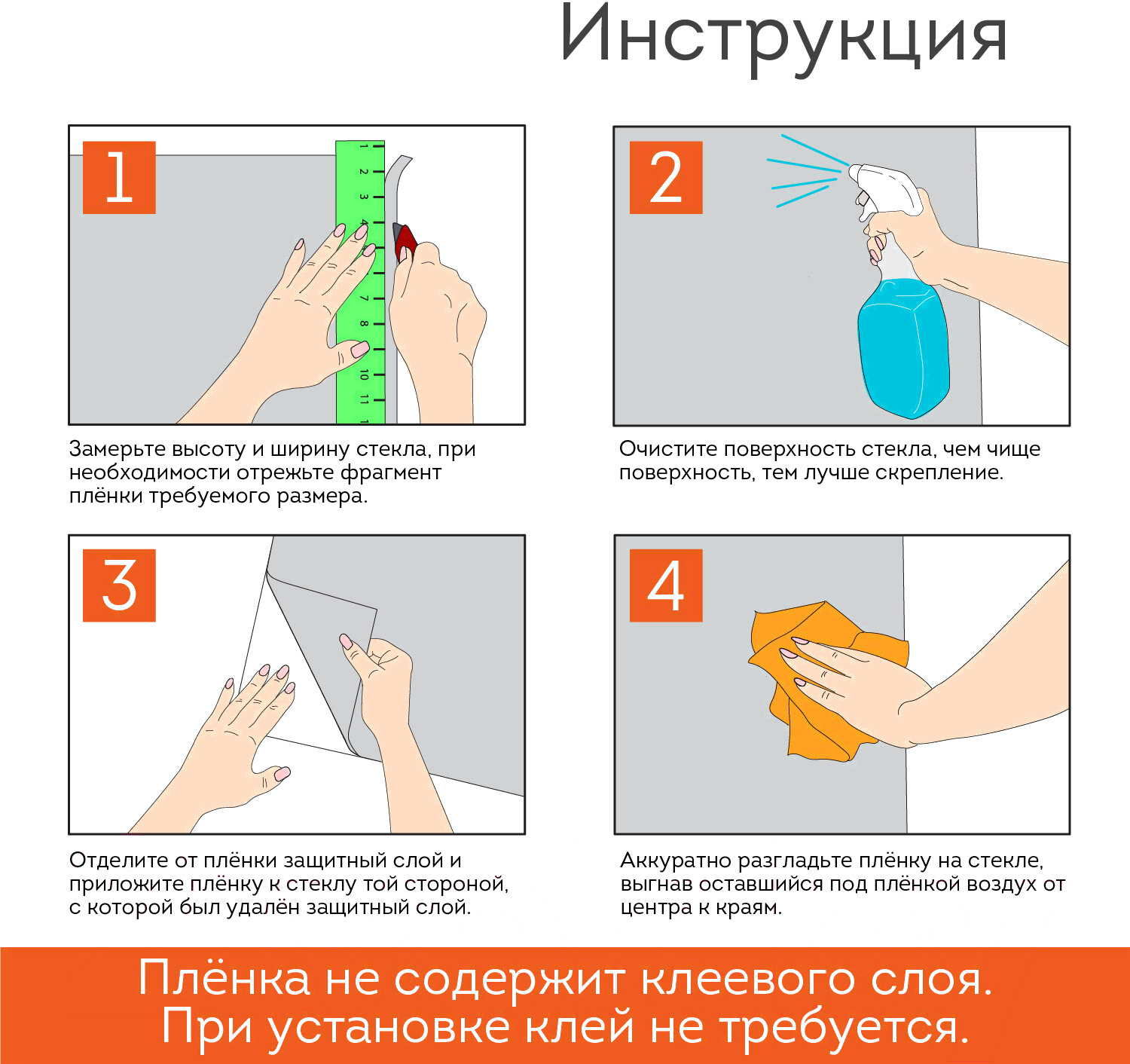 Инструкция

1

1 2 3 4 7 8 10 11

Замерьте высоту и ширину стекла, при необходимости отрежьте фрагмент плёнки требуемого размера.

2

Очистите поверхность стекла, чем чище поверхность, тем лучше скрепление.

3

Отделите от плёнки защитный слой и приложите плёнку к стеклу той стороной, с которой был удалён защитный слой.

4

Аккуратно разгладьте плёнку на стекле, выгнав оставшийся под плёнкой воздух от центра к краям.

Плёнка не содержит клеевого слоя.
При установке клей не требуется.