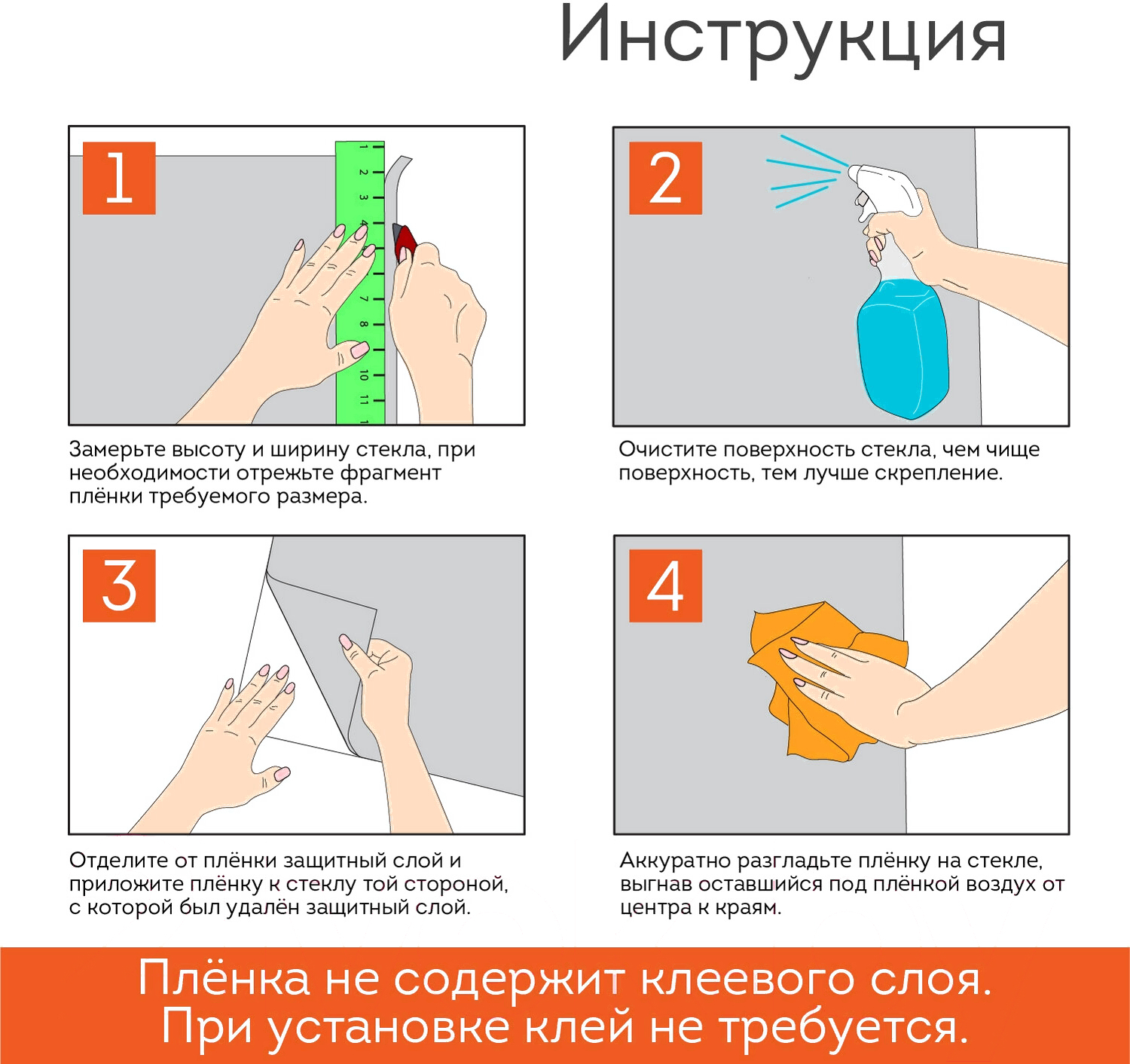 Инструкция

1

1 2 3 4 5 6 7 8 9 10 11

Замерьте высоту и ширину стекла, при необходимости отрежьте фрагмент плёнки требуемого размера.

2

Очистите поверхность стекла, чем чище поверхность, тем лучше скрепление.

3

Отделите от плёнки защитный слой и приложите плёнку к стеклу той стороной, с которой был удалён защитный слой.

4

Аккуратно разгладьте плёнку на стекле, выгнав оставшийся под плёнкой воздух от центра к краям.

Плёнка не содержит клеевого слоя.
При установке клей не требуется.