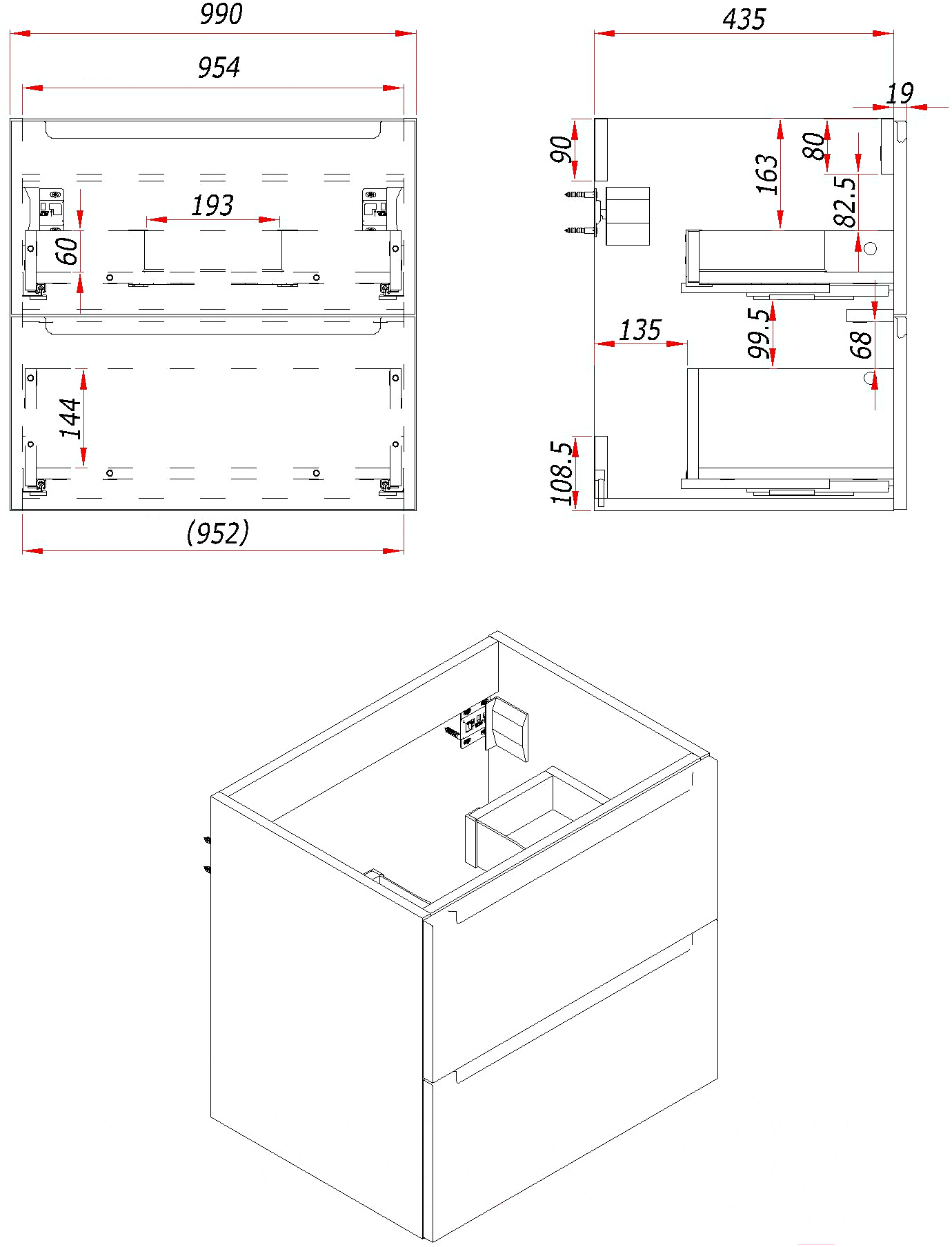 990

954

193

60

144

(952)

435

19

90

163

80

82.5

135

99.5

68

108.5