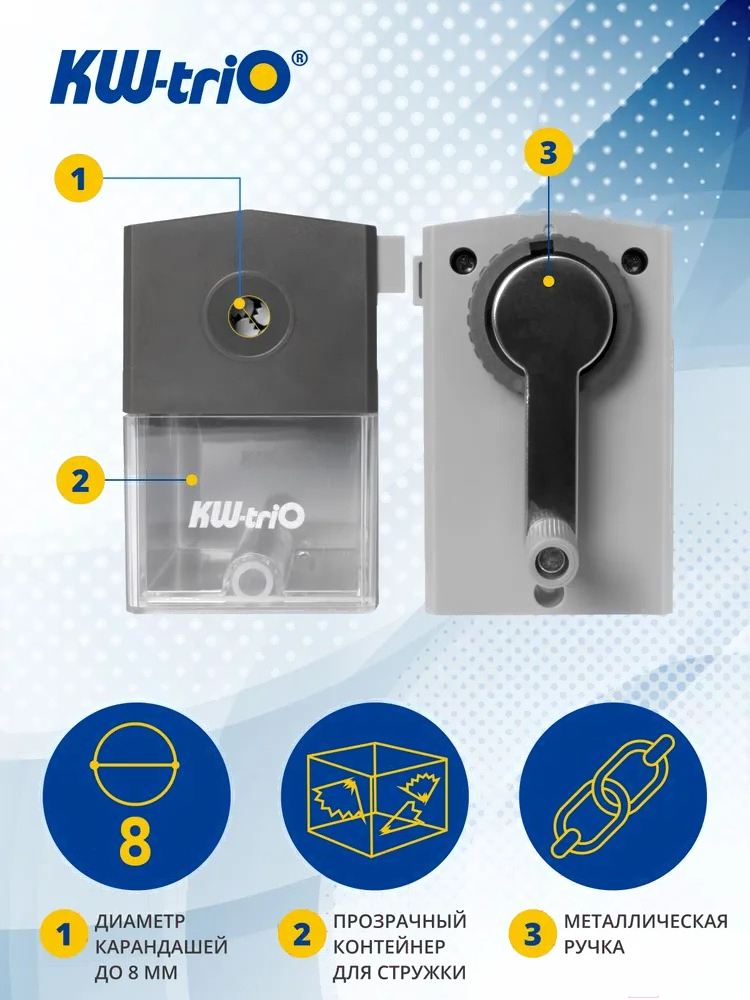 KW-triO®

1

3

2

KW-triO

8

1 ДИАМЕТР КАРАНДАШЕЙ ДО 8 ММ

2 ПРОЗРАЧНЫЙ КОНТЕЙНЕР ДЛЯ СТРУЖКИ

3 МЕТАЛЛИЧЕСКАЯ РУЧКА