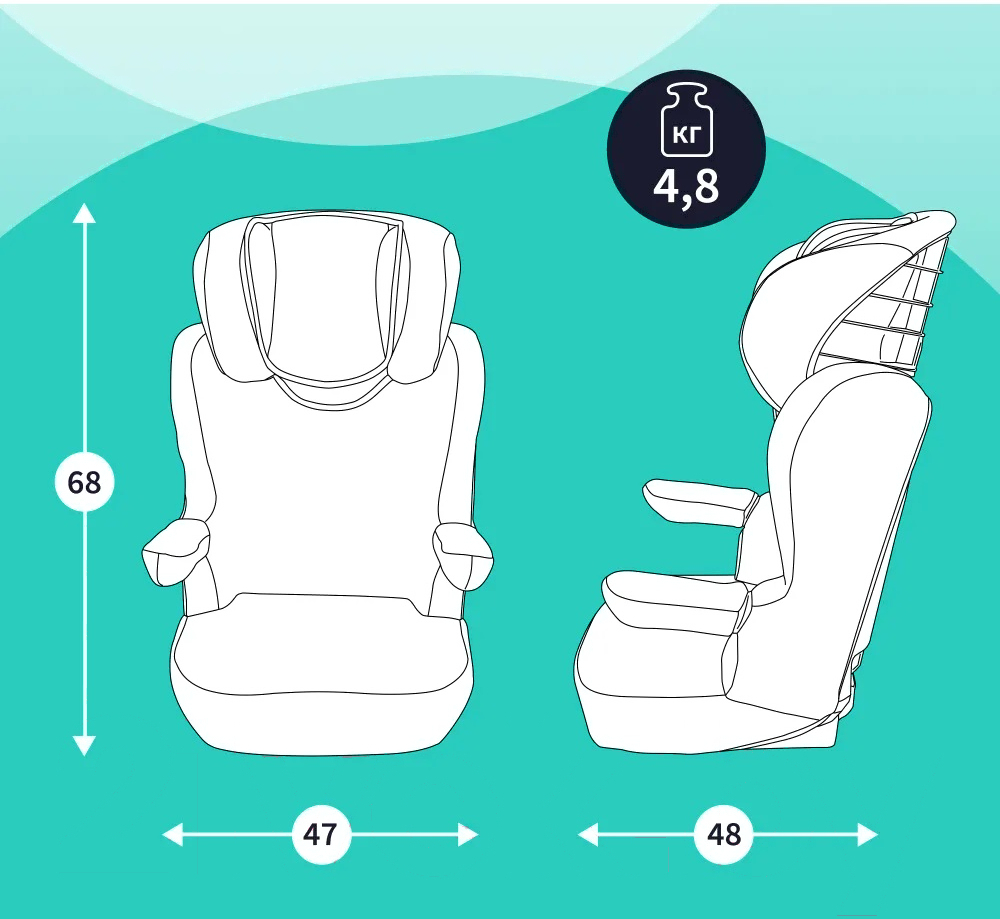 КГ
4,8
68
47
48