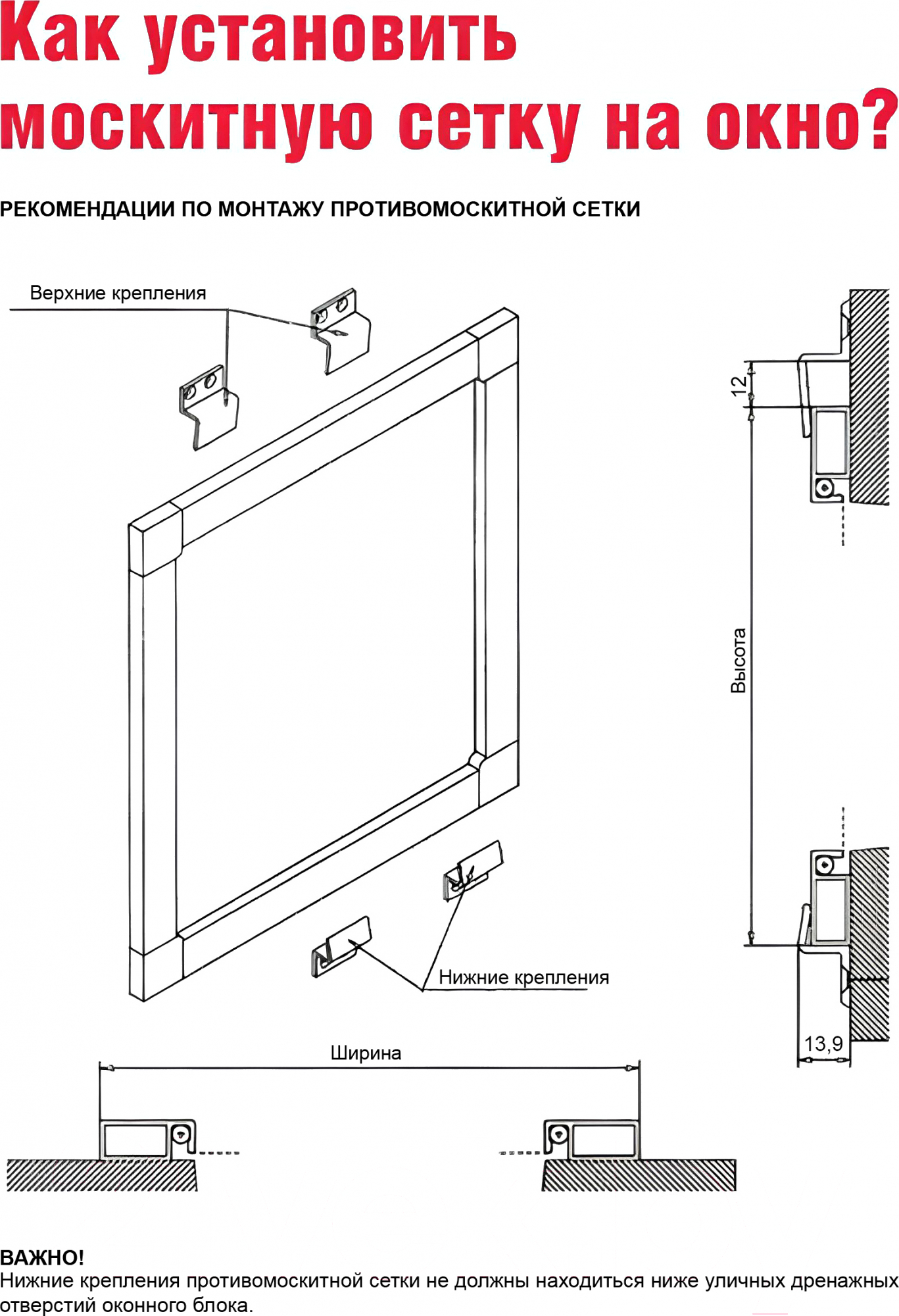 Как установить москитную сетку на окно?

РЕКОМЕНДАЦИИ ПО МОНТАЖУ ПРОТИВОМОСКИТНОЙ СЕТКИ

Верхние крепления

12

Высота

Нижние крепления

13,9

Ширина

ВАЖНО!
Нижние крепления противомоскитной сетки не должны находиться ниже уличных дренажных отверстий оконного блока.