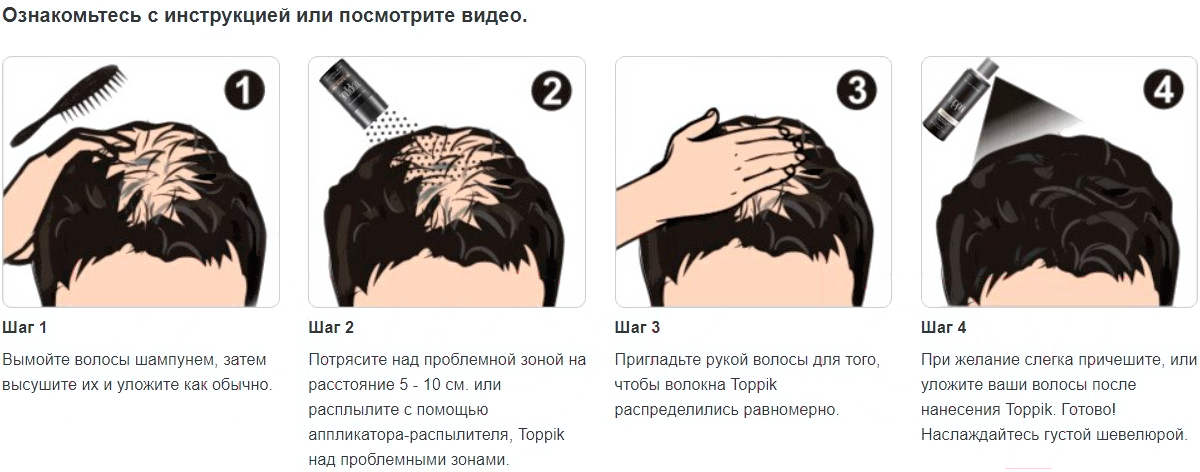 Ознакомьтесь с инструкцией или посмотрите видео.

1

Шаг 1

Вымойте волосы шампунем, затем высушите их и уложите как обычно.

2

Шаг 2

Потрясите над проблемной зоной на расстояние 5 - 10 см. или расплылите с помощью аппликатора-распылителя, Toppik над проблемными зонами.

3

Шаг 3

Пригладьте рукой волосы для того, чтобы волокна Toppik распределились равномерно.

4

Шаг 4

При желание слегка причешите, или уложите ваши волосы после нанесения Toppik. Готово! Наслаждайтесь густой шевелюрой.