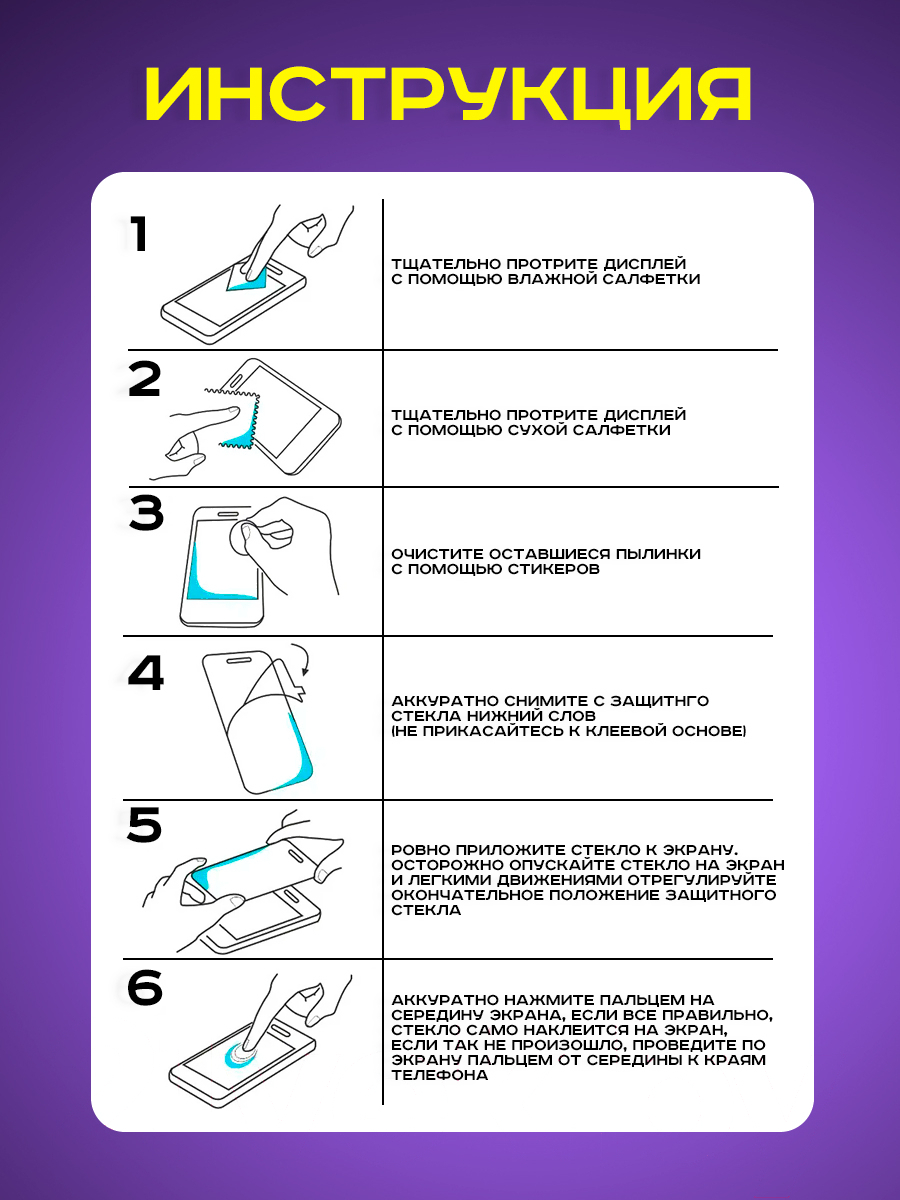 ИНСТРУКЦИЯ

1

ТЩАТЕЛЬНО ПРОТРИТЕ ДИСПЛЕЙ С ПОМОЩЬЮ ВЛАЖНОЙ САЛФЕТКИ

2

ТЩАТЕЛЬНО ПРОТРИТЕ ДИСПЛЕЙ С ПОМОЩЬЮ СУХОЙ САЛФЕТКИ

3

ОЧИСТИТЕ ОСТАВШИЕСЯ ПЫЛИНКИ С ПОМОЩЬЮ СТИКЕРОВ

4

АККУРАТНО СНИМИТЕ С ЗАЩИТНГО СТЕКЛА НИЖНИЙ СЛОВ (НЕ ПРИКАСАЙТЕСЬ К КЛЕЕВОЙ ОСНОВЕ)

5

РОВНО ПРИЛОЖИТЕ СТЕКЛО К ЭКРАНУ. ОСТОРОЖНО ОПУСКАЙТЕ СТЕКЛО НА ЭКРАН И ЛЕГКИМИ ДВИЖЕНИЯМИ ОТРЕГУЛИРУЙТЕ ОКОНЧАТЕЛЬНОЕ ПОЛОЖЕНИЕ ЗАЩИТНОГО СТЕКЛА

6

АККУРАТНО НАЖМИТЕ ПАЛЬЦЕМ НА СЕРЕДИНУ ЭКРАНА, ЕСЛИ ВСЕ ПРАВИЛЬНО, СТЕКЛО САМО НАКЛЕИТСЯ НА ЭКРАН, ЕСЛИ ТАК НЕ ПРОИЗОШЛО, ПРОВЕДИТЕ ПО ЭКРАНУ ПАЛЬЦЕМ ОТ СЕРЕДИНЫ К КРАЯМ ТЕЛЕФОНА