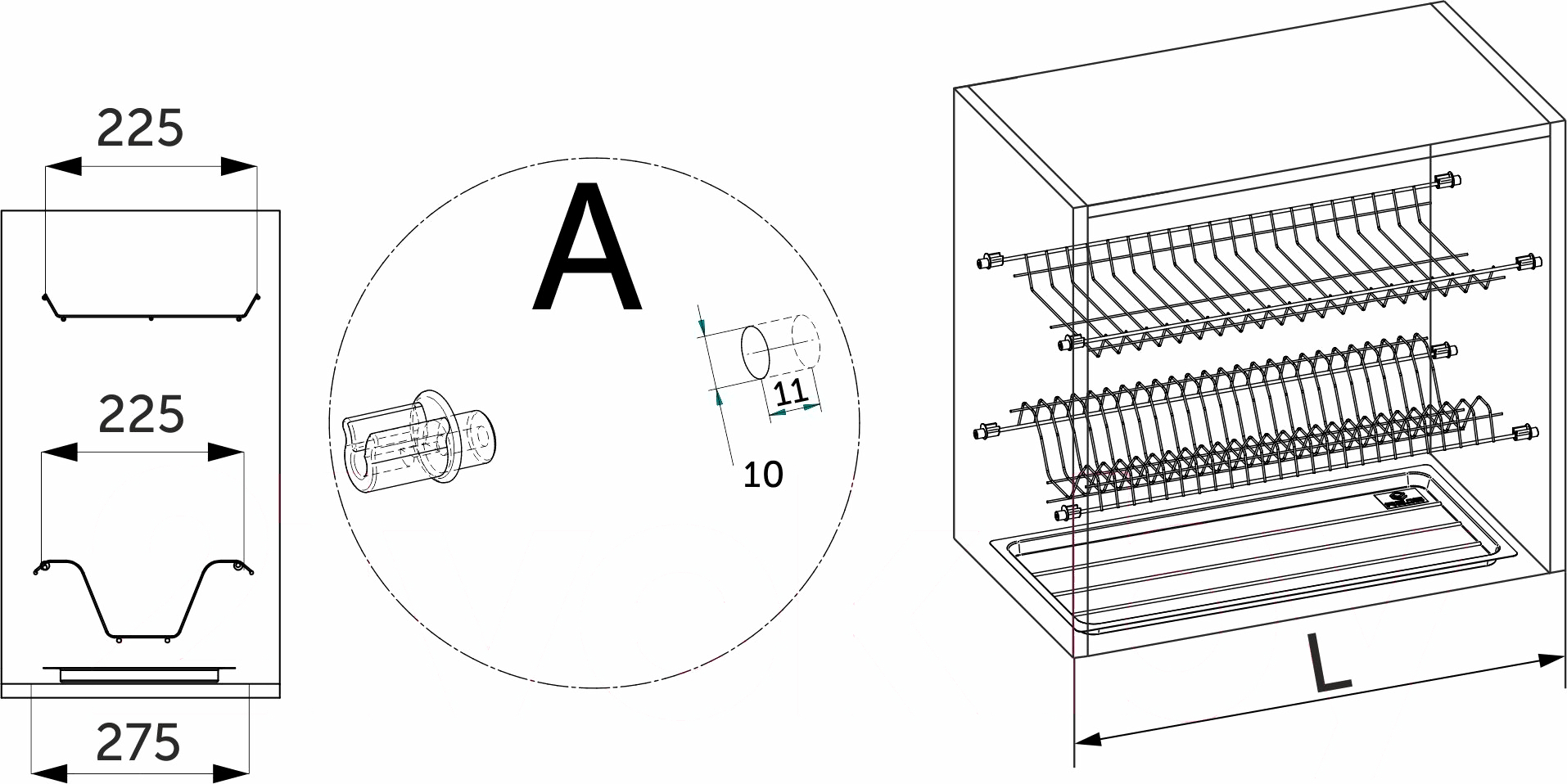 225

225

275

A

11

10

L