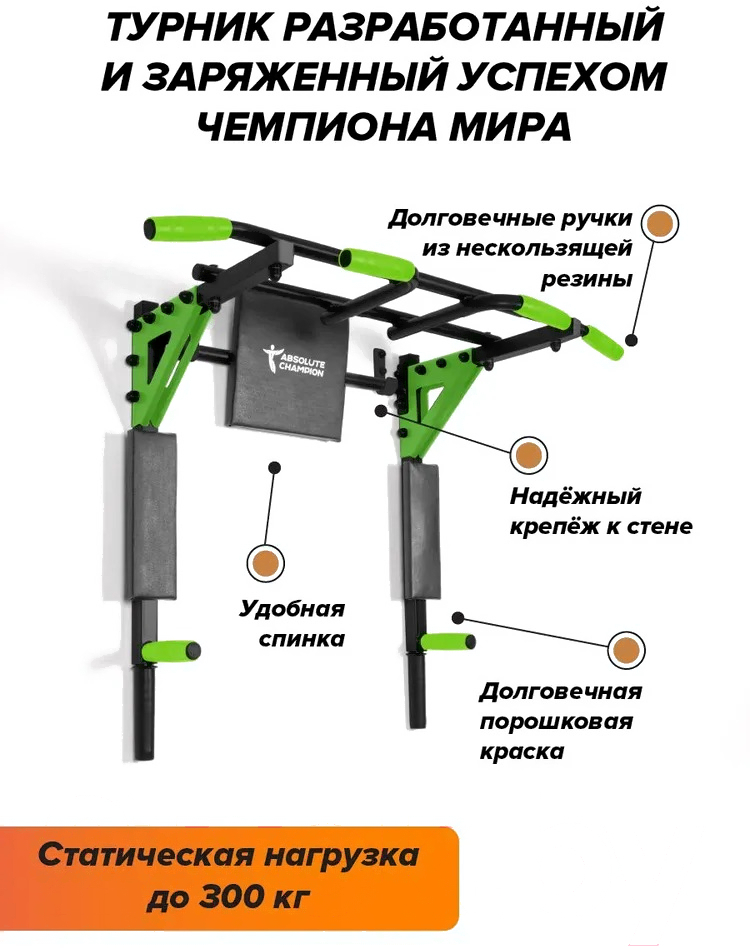 ТУРНИК РАЗРАБОТАННЫЙ И ЗАРЯЖЕННЫЙ УСПЕХОМ ЧЕМПИОНА МИРА

Долговечные ручки из нескользящей резины

ABSOLUTE CHAMPION

Надёжный крепёж к стене

Удобная спинка

Долговечная порошковая краска

Статическая нагрузка до 300 кг