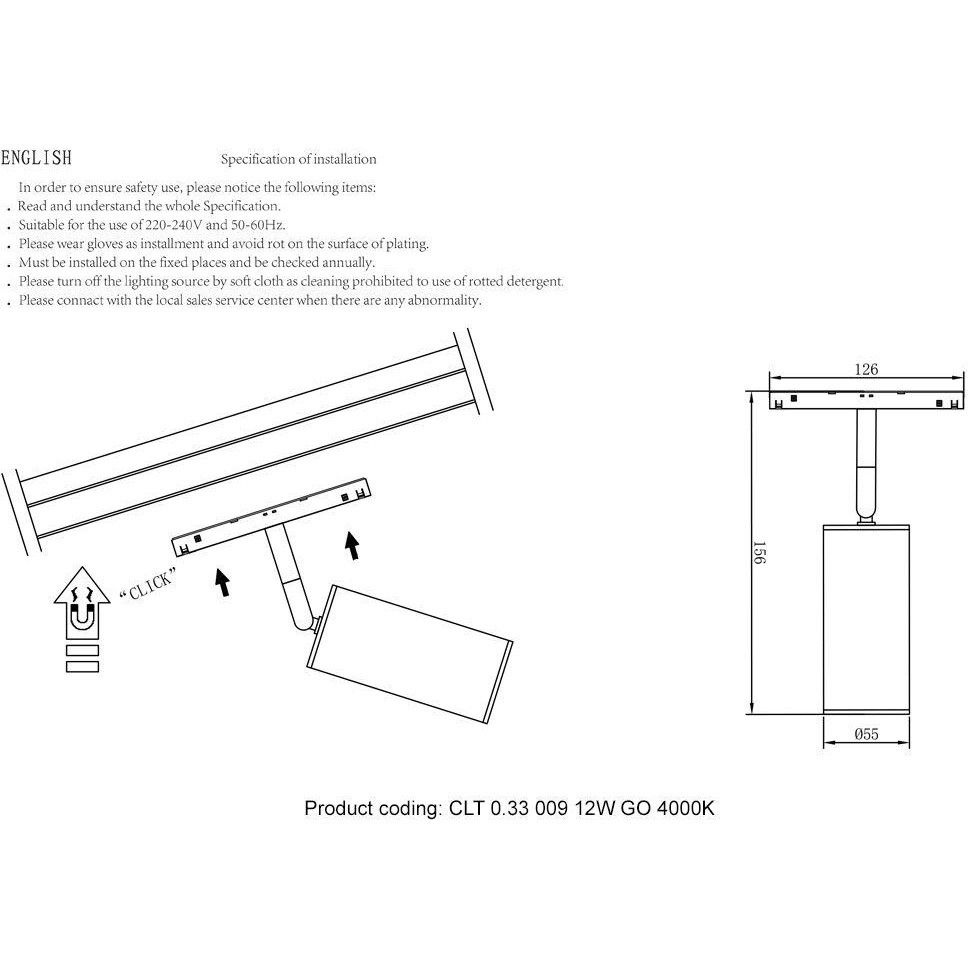 ENGLISH Specification of installation

In order to ensure safety use, please notice the following items:
. Read and understand the whole Specification.
. Suitable for the use of 220-240V and 50-60Hz.
. Please wear gloves as installment and avoid rot on the surface of plating.
. Must be installed on the fixed places and be checked annually.
. Please turn off the lighting source by soft cloth as cleaning prohibited to use of rotted detergent.
. Please connact with the local sales service center when there are any abnormality.

"CLICK"

126

156

Ø55

Product coding: CLT 0.33 009 12W GO 4000K